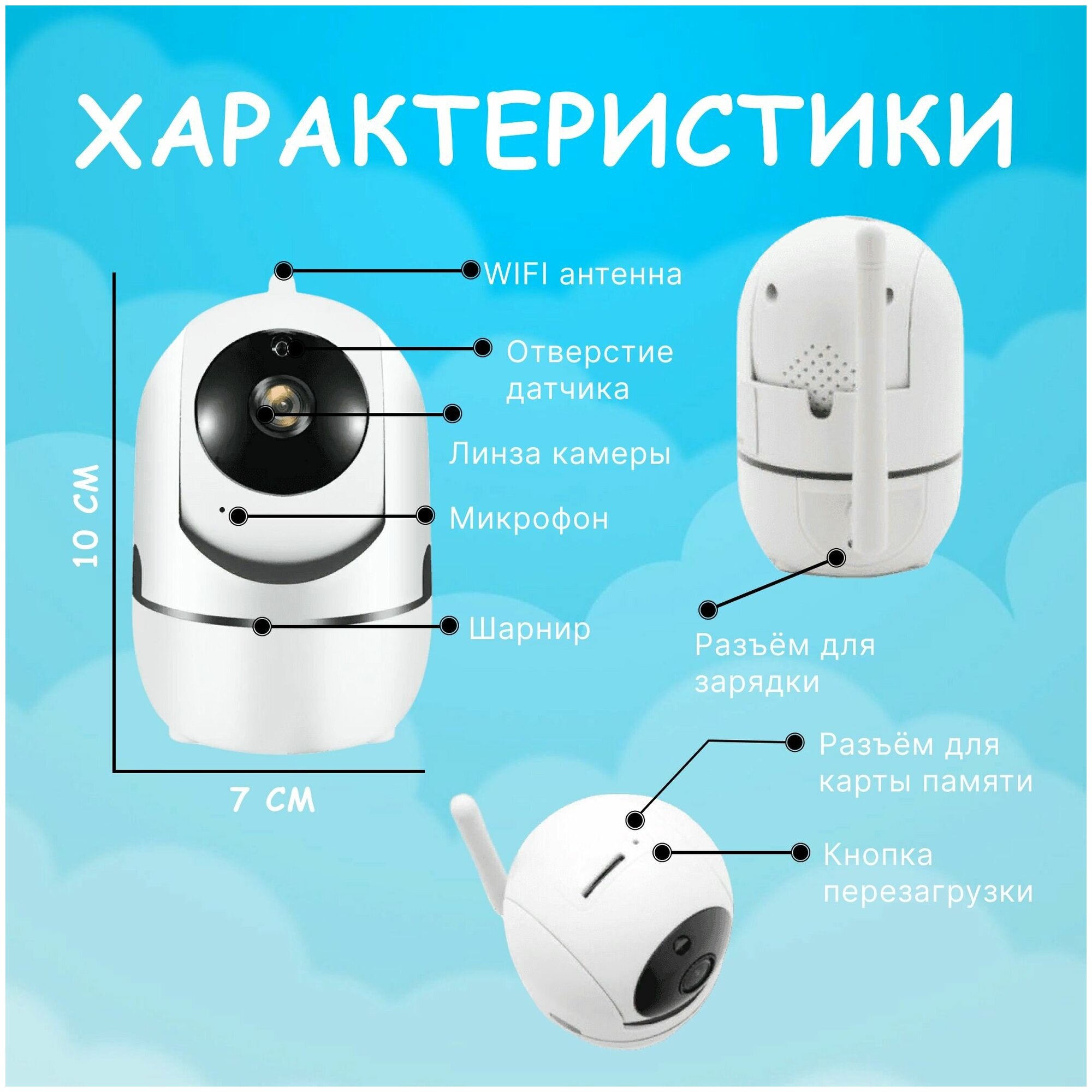 ХАРАКТЕРИСТИКИ

WIFI антенна

Отверстие датчика

Линза камеры

Микрофон

Шарнир

10 СМ

7 СМ

Разъём для зарядки

Разъём для карты памяти

Кнопка перезагрузки