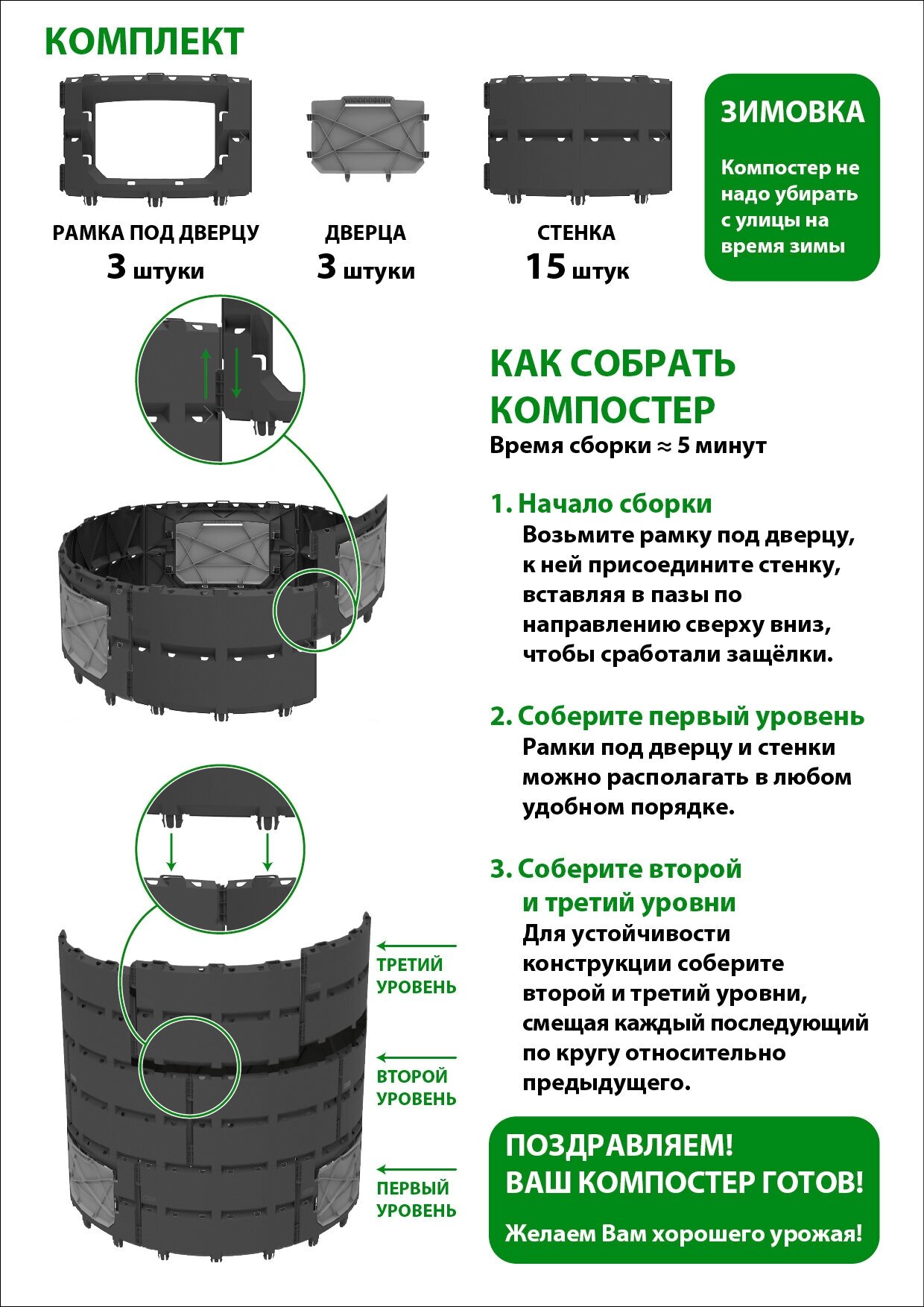 КОМПЛЕКТ

РАМКА ПОД ДВЕРЦУ
3 штуки

ДВЕРЦА
3 штуки

СТЕНКА
15 штук

ЗИМОВКА

Компостер не надо убирать с улицы на время зимы

КАК СОБРАТЬ КОМПОСТЕР
Время сборки ≈ 5 минут

1. Начало сборки
Возьмите рамку под дверцу, к ней присоедините стенку, вставляя в пазы по направлению сверху вниз, чтобы сработали защёлки.

2. Соберите первый уровень
Рамки под дверцу и стенки можно располагать в любом удобном порядке.

3. Соберите второй и третий уровни
Для устойчивости конструкции соберите второй и третий уровни, смещая каждый последующий по кругу относительно предыдущего.

ТРЕТИЙ УРОВЕНЬ

ВТОРОЙ УРОВЕНЬ

ПЕРВЫЙ УРОВЕНЬ

ПОЗДРАВЛЯЕМ!
ВАШ КОМПОСТЕР ГОТОВ!

Желаем Вам хорошего урожая!