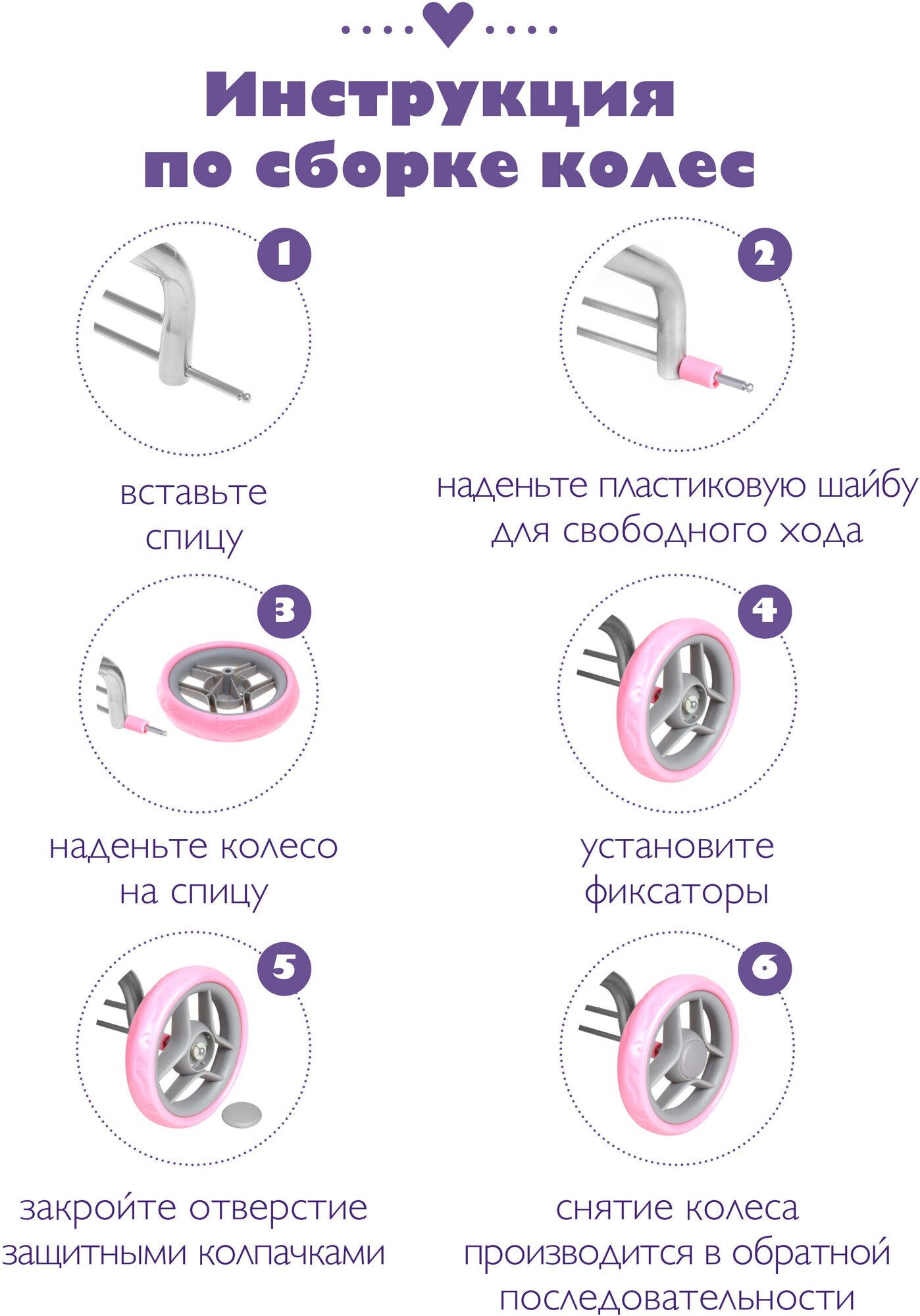 Инструкция по сборке колес

1

вставьте спицу

2

наденьте пластиковую шайбу для свободного хода

3

наденьте колесо на спицу

4

установите фиксаторы

5

закройте отверстие защитными колпачками

6

снятие колеса производится в обратной последовательности