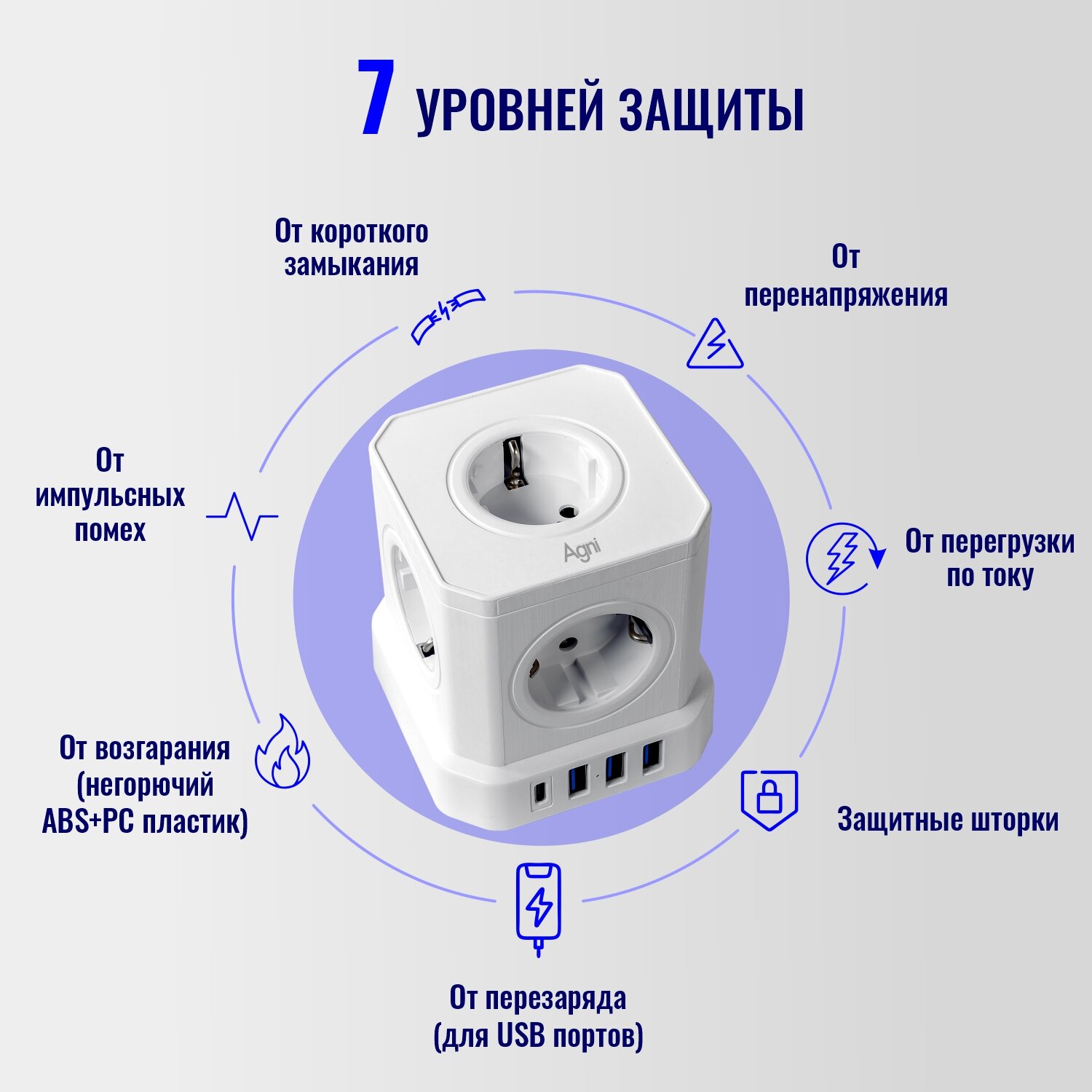 7 УРОВНЕЙ ЗАЩИТЫ

От короткого замыкания

От перенапряжения

От импульсных помех

Agni

От перегрузки по току

От возгарания (негорючий ABS+PC пластик)

Защитные шторки

От перезаряда (для USB портов)