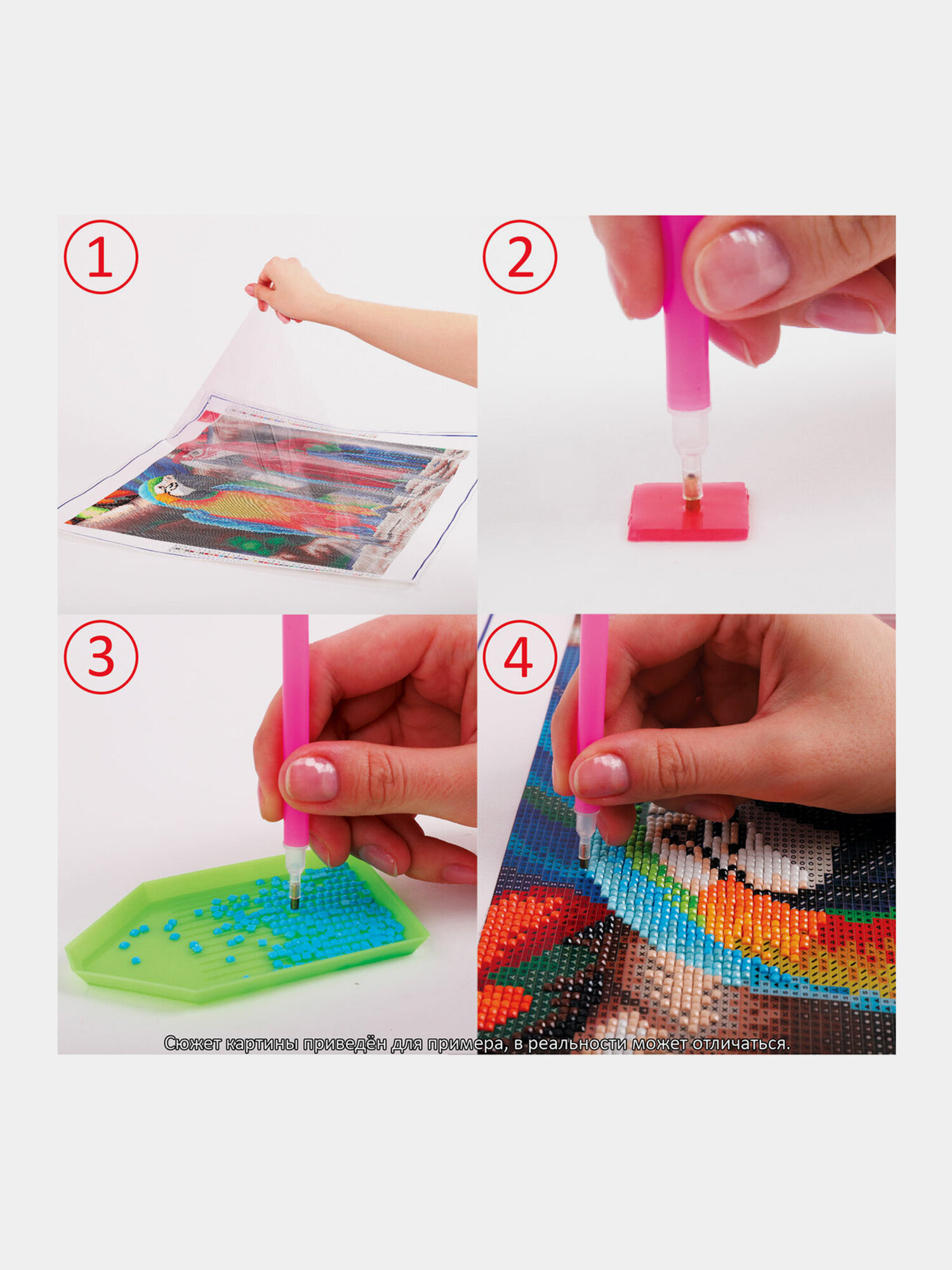 1

2

3

4

Сюжет картины приведён для примера, в реальности может отличаться.