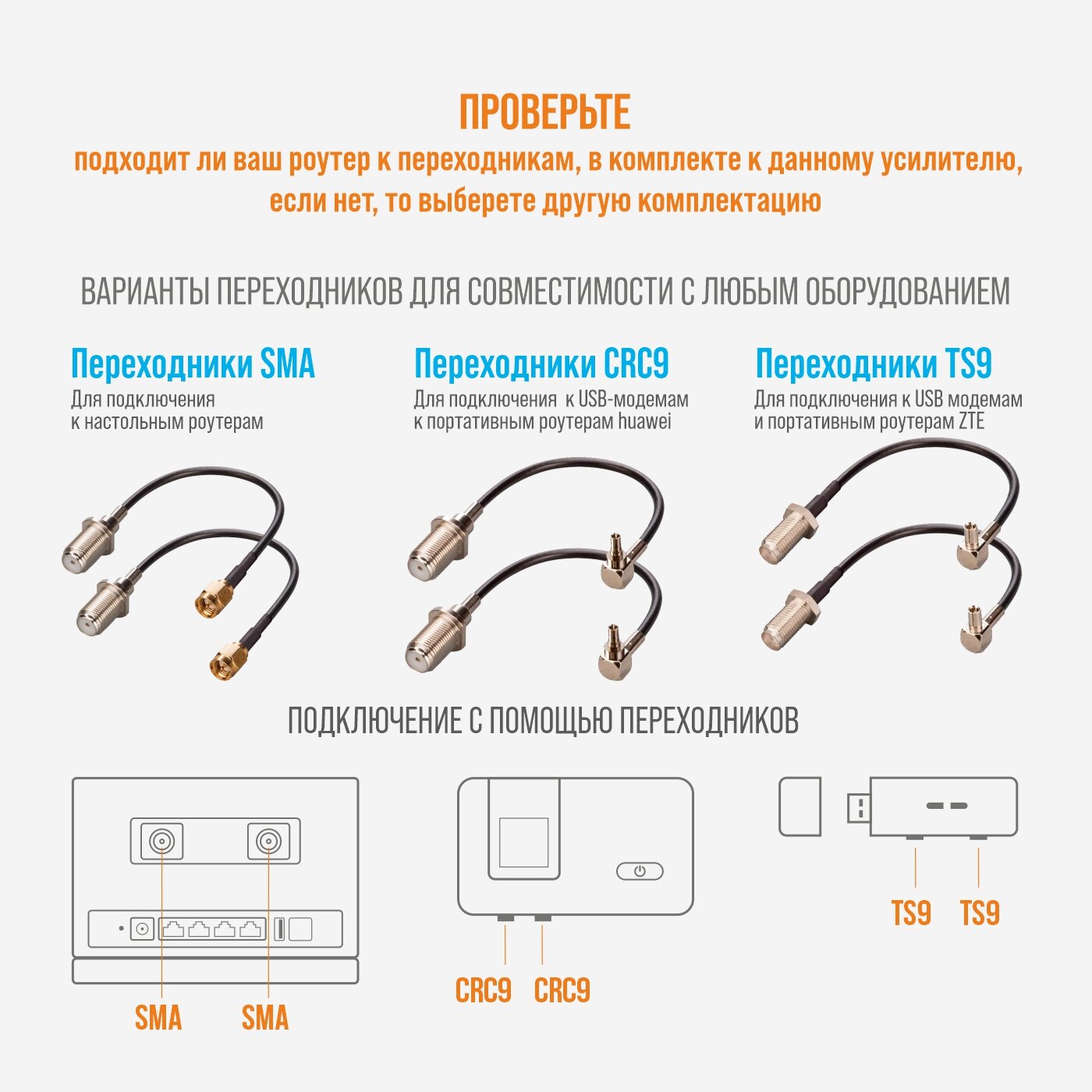 ПРОВЕРЬТЕ
подходит ли ваш роутер к переходникам, в комплекте к данному усилителю, если нет, то выберете другую комплектацию

ВАРИАНТЫ ПЕРЕХОДНИКОВ ДЛЯ СОВМЕСТИМОСТИ С ЛЮБЫМ ОБОРУДОВАНИЕМ

Переходники SMA
Для подключения к настольным роутерам

Переходники CRC9
Для подключения к USB-модемам к портативным роутерам huawei

Переходники TS9
Для подключения к USB модемам и портативным роутерам ZTE

ПОДКЛЮЧЕНИЕ С ПОМОЩЬЮ ПЕРЕХОДНИКОВ

SMA SMA

CRC9 CRC9

TS9 TS9