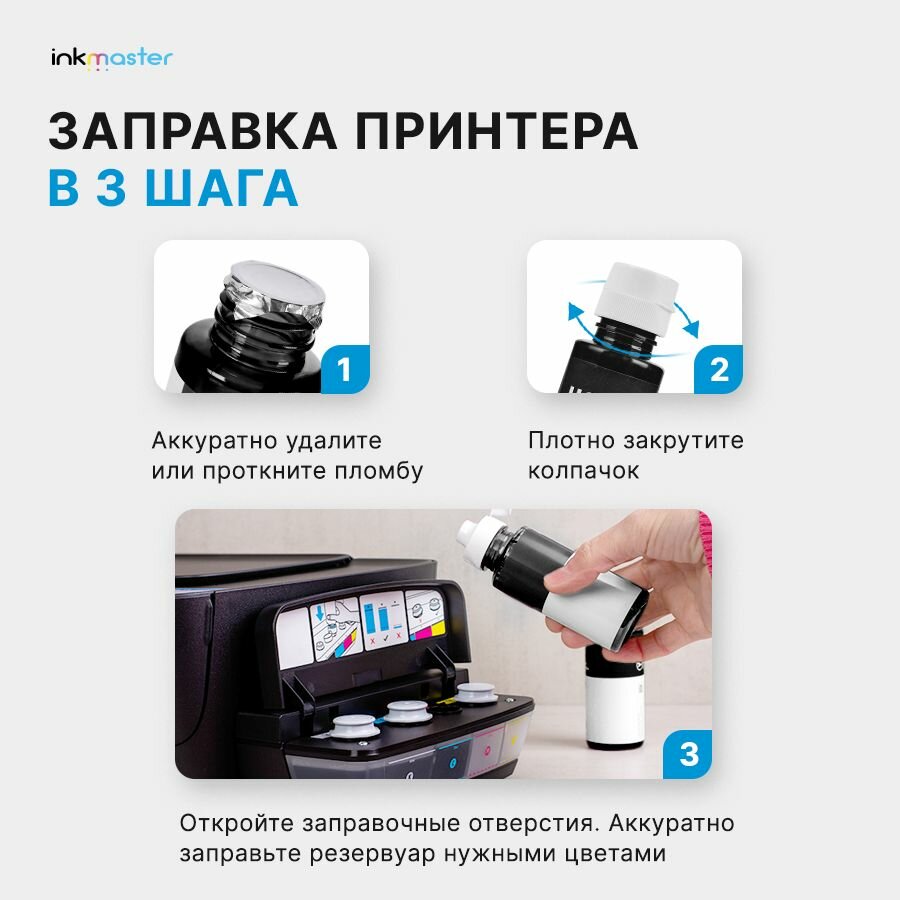 inkmaster

ЗАПРАВКА ПРИНТЕРА
В 3 ШАГА

1

Аккуратно удалите или проткните пломбу

2

Плотно закрутите колпачок

3

Откройте заправочные отверстия. Аккуратно заправьте резервуар нужными цветами