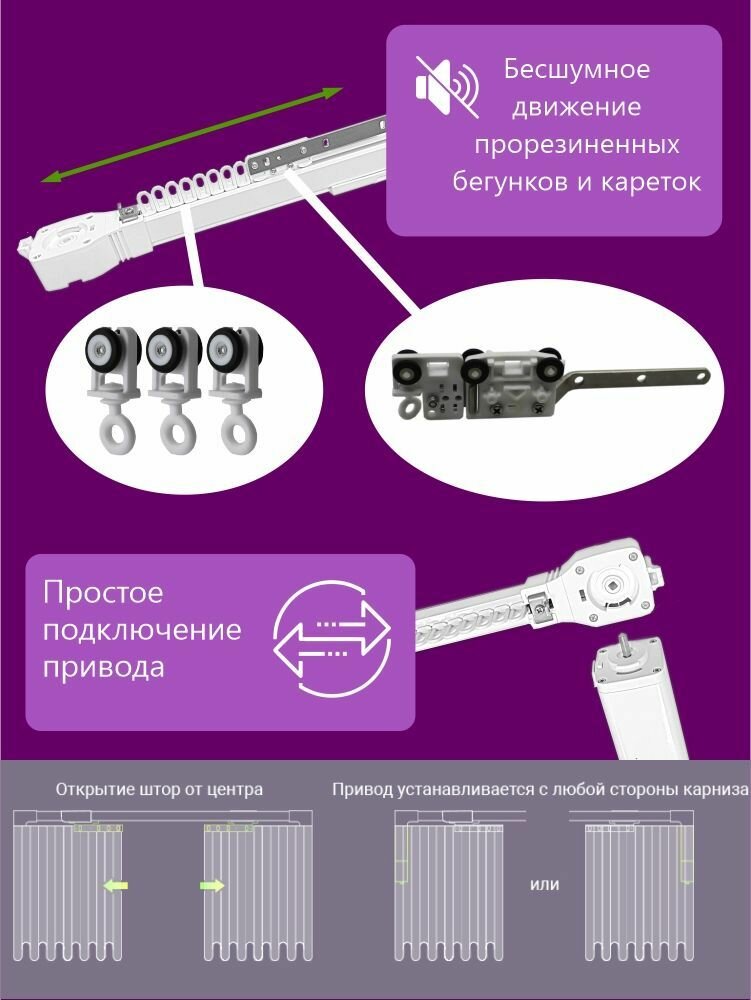 Бесшумное движение прорезиненных бегунков и кареток

Простое подключение привода

Открытие штор от центра

Привод устанавливается с любой стороны карниза

или