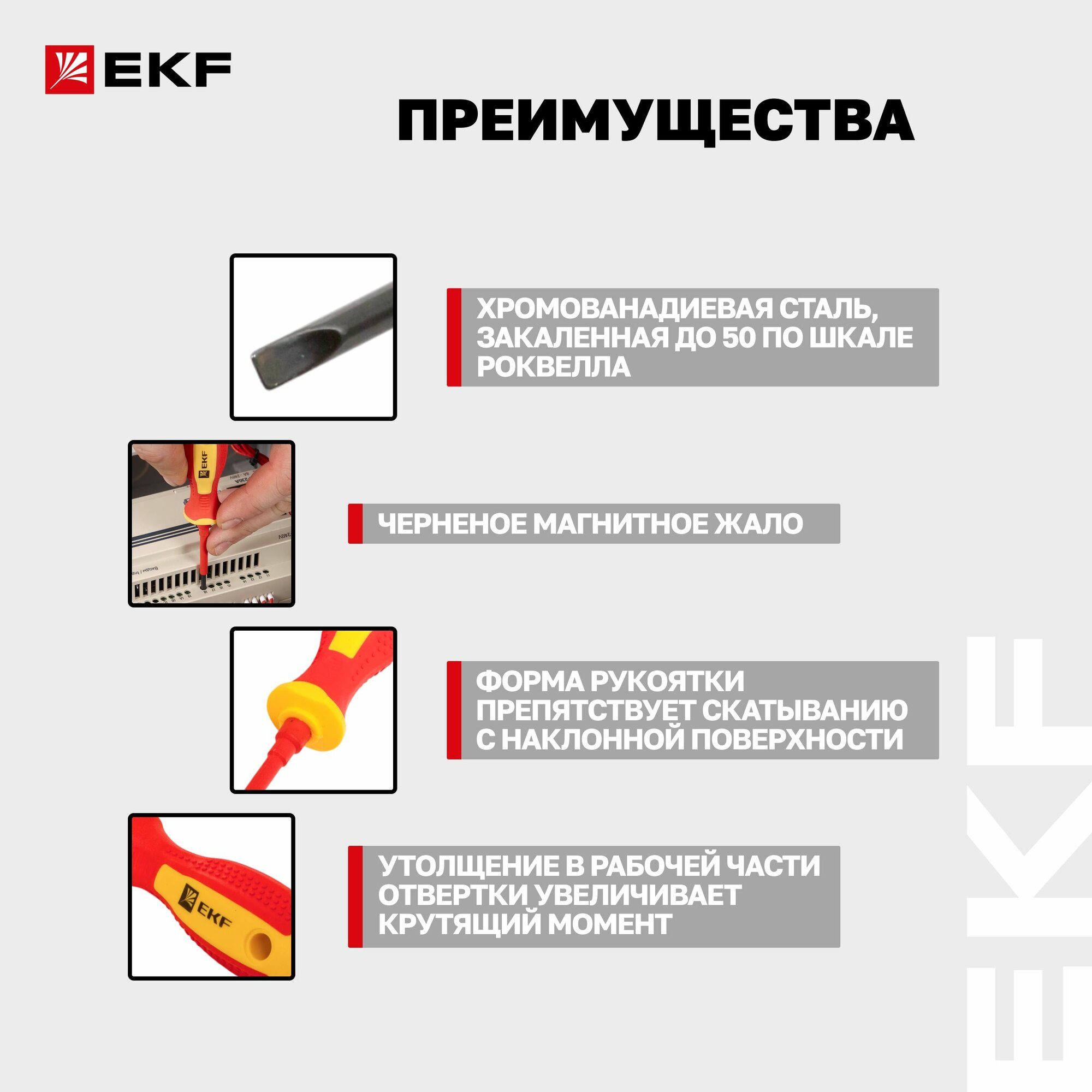 EKF

ПРЕИМУЩЕСТВА

ХРОМОВАНАДИЕВАЯ СТАЛЬ, ЗАКАЛЕННАЯ ДО 50 ПО ШКАЛЕ РОКВЕЛЛА

EKF

ЧЕРНЕНОЕ МАГНИТНОЕ ЖАЛО

ФОРМА РУКОЯТКИ ПРЕПЯТСТВУЕТ СКАТЫВАНИЮ С НАКЛОННОЙ ПОВЕРХНОСТИ

EKF

УТОЛЩЕНИЕ В РАБОЧЕЙ ЧАСТИ ОТВЕРТКИ УВЕЛИЧИВАЕТ КРУТЯЩИЙ МОМЕНТ

EKF