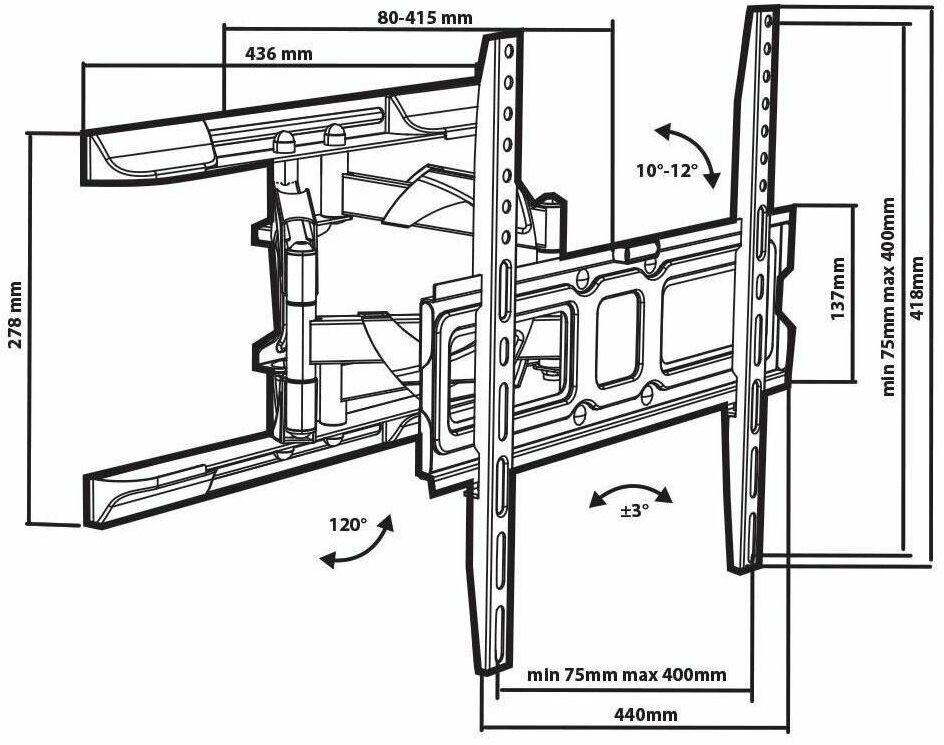 80-415 mm
436 mm
278 mm
10°-12°
137mm
min 75mm max 400mm
418mm
120°
±3°
min 75mm max 400mm
440mm