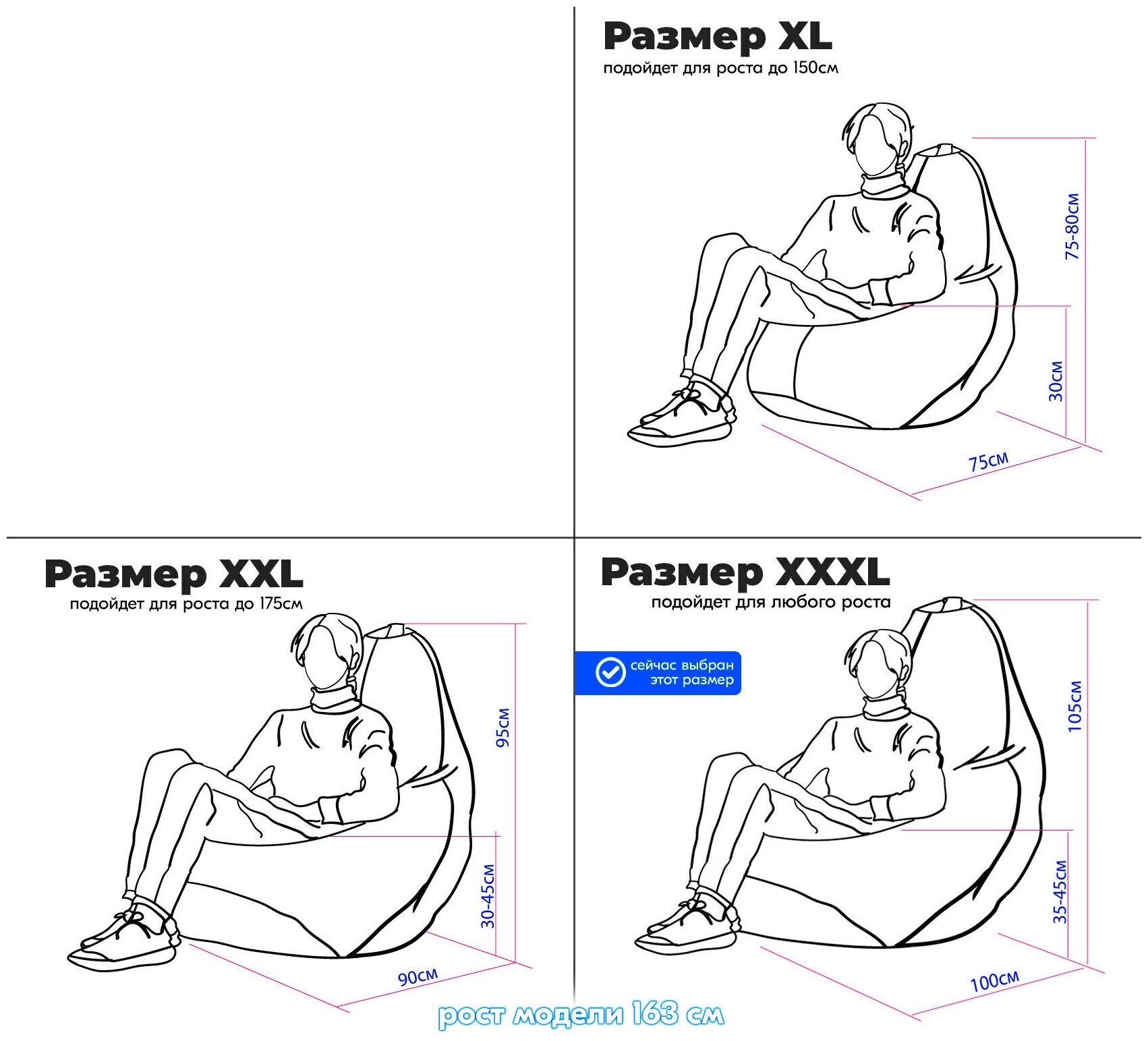 Размер XL
подойдет для роста до 150см

75-80см

30см

75см

Размер XXL
подойдет для роста до 175см

95см

30-45см

90см

Размер XXXL
подойдет для любого роста

сейчас выбран этот размер

105см

35-45см

100см

рост модели 163 см