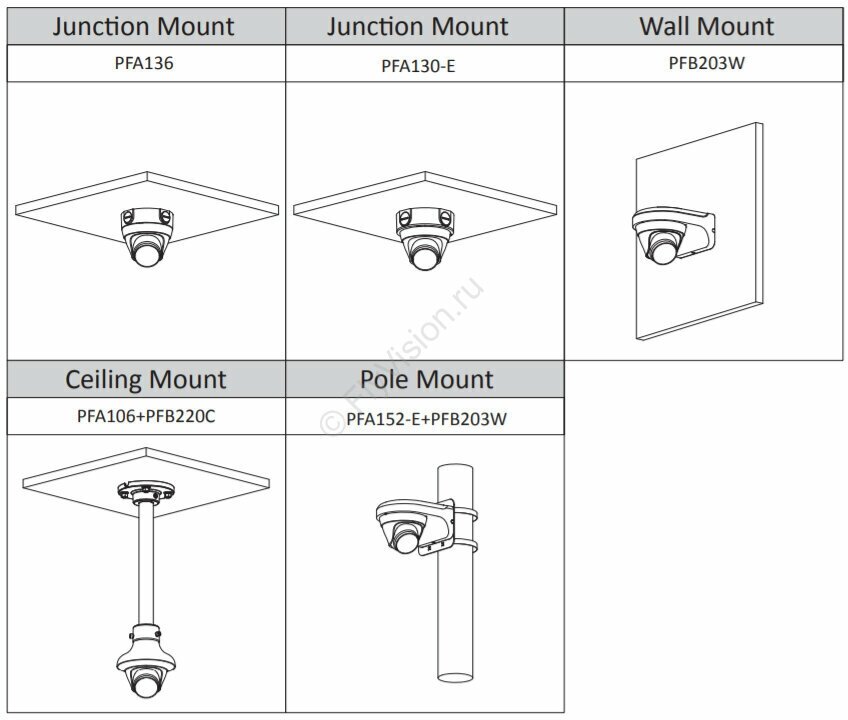 | Junction Mount | Junction Mount | Wall Mount |
|---|---|---|
| PFA136 | PFA130-E | PFB203W |

| Ceiling Mount | Pole Mount |
|---|---|
| PFA106+PFB220C | PFA152-E+PFB203W |

© FlyVision.ru