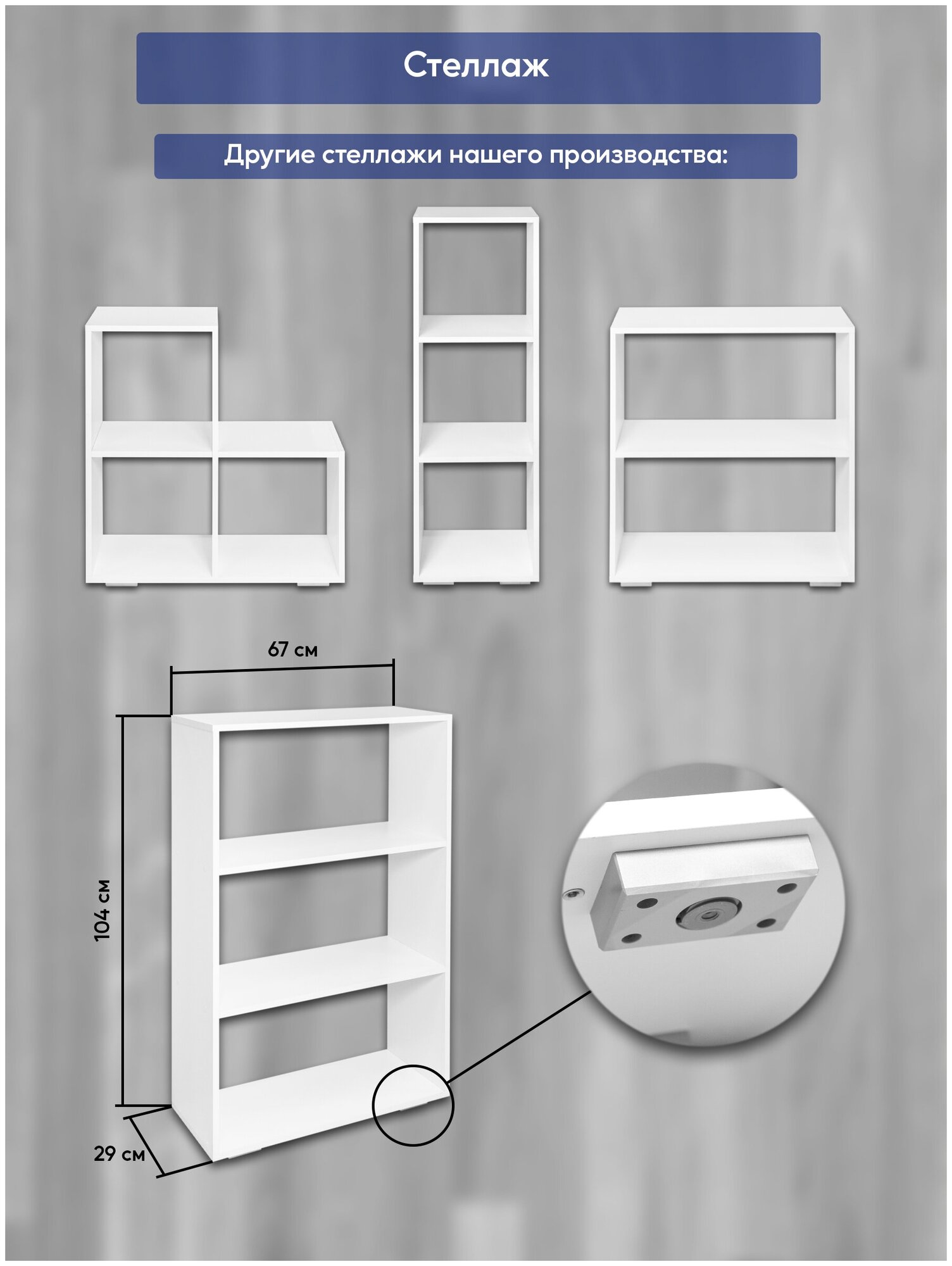 Стеллаж

Другие стеллажи нашего производства:

67 см

104 см

29 см