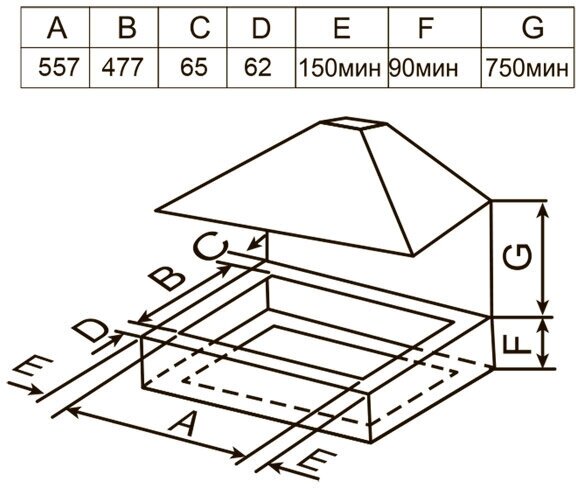 | A | B | C | D | E | F | G |
|---|---|---|---|---|---|---|
| 557 | 477 | 65 | 62 | 150мин | 90мин | 750мин |

C
B
D
E
A
E
G
F