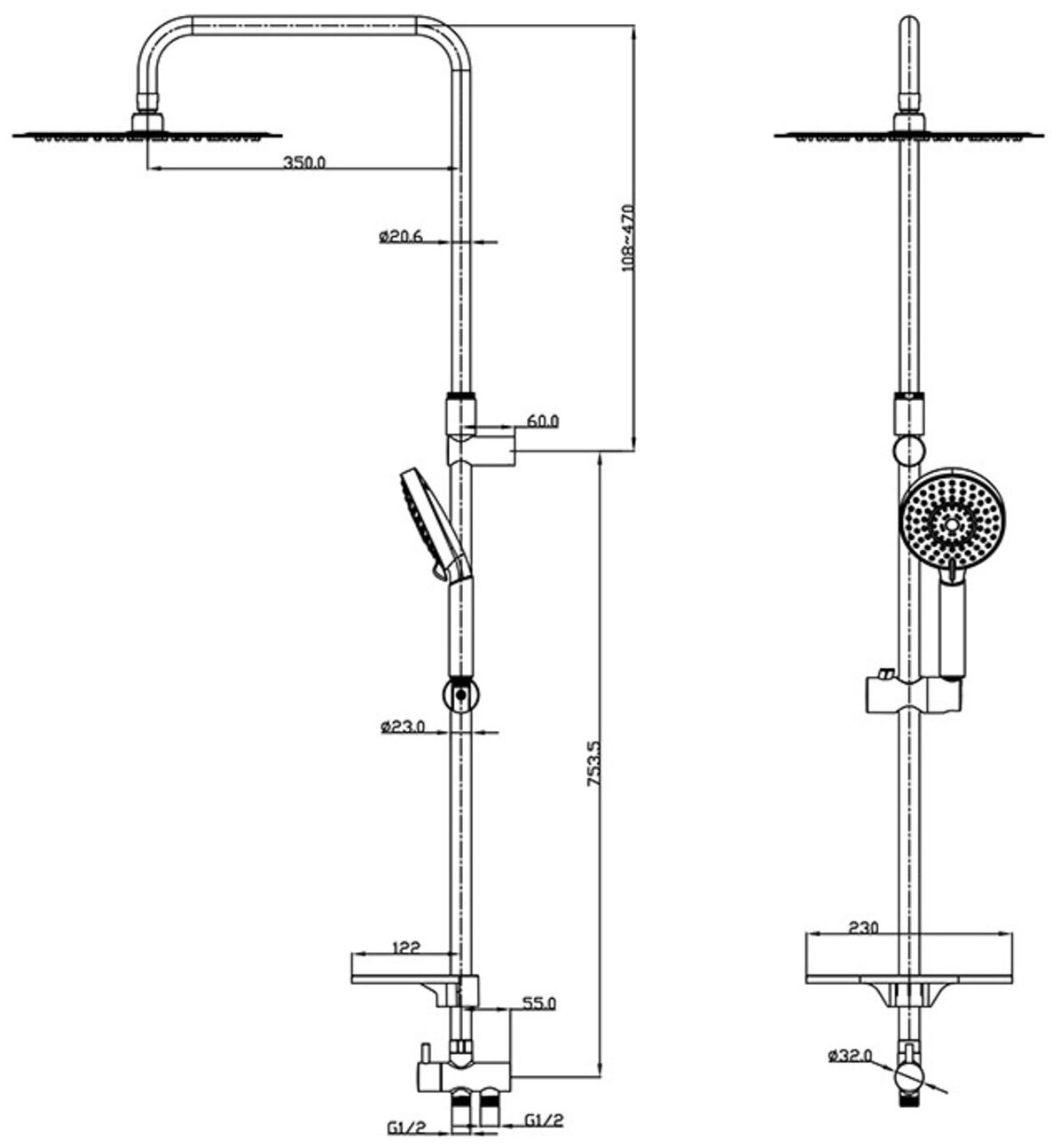 350.0
ø20.6
108~470
60.0
ø23.0
753.5
122
55.0
G1/2
G1/2
230
ø32.0