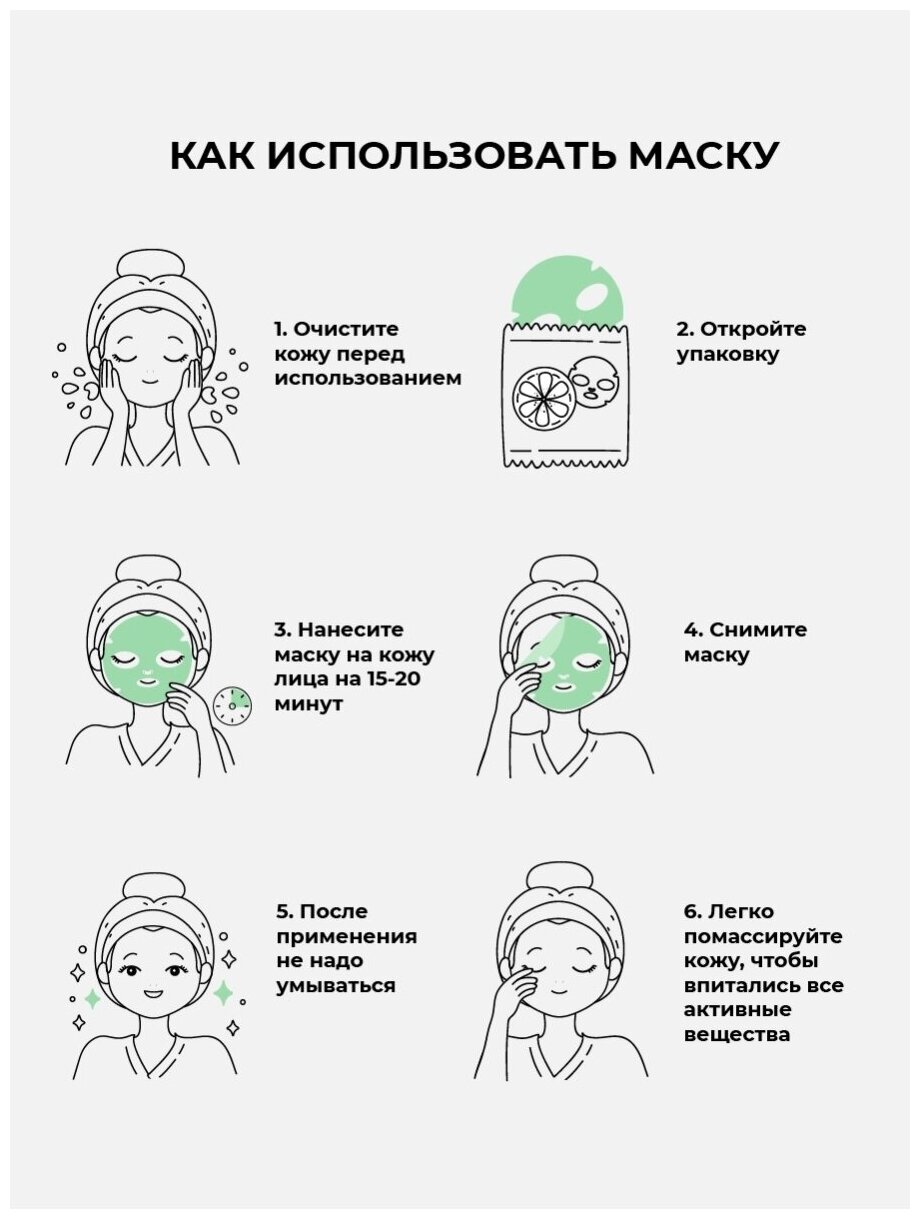 КАК ИСПОЛЬЗОВАТЬ МАСКУ

1. Очистите кожу перед использованием

2. Откройте упаковку

3. Нанесите маску на кожу лица на 15-20 минут

4. Снимите маску

5. После применения не надо умываться

6. Легко помассируйте кожу, чтобы впитались все активные вещества