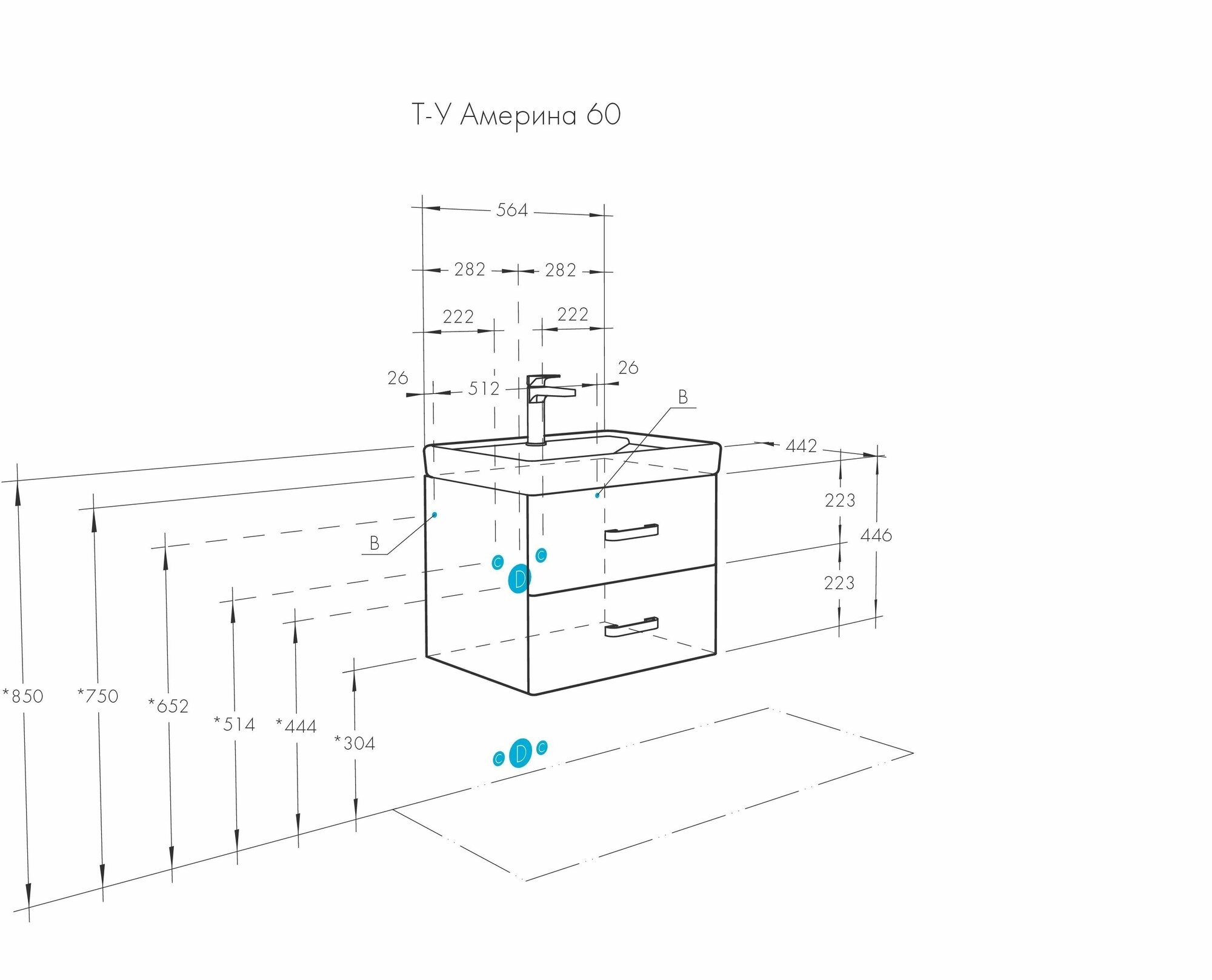 Т-У Америна 60

564

282 282

222 222

26 512 26

B

442

223

446

223

B

C C

D

*850 *750 *652 *514 *444 *304

C D C