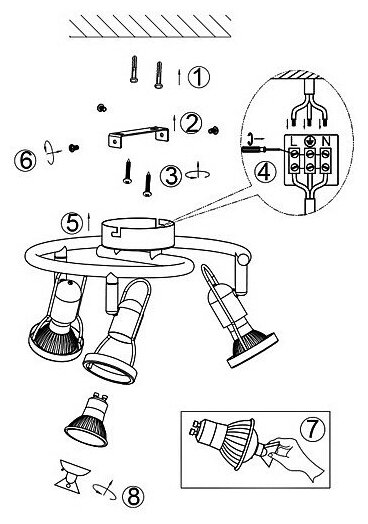 ①
②
⑥
③
④
L
N
⑤
⑦
⑧