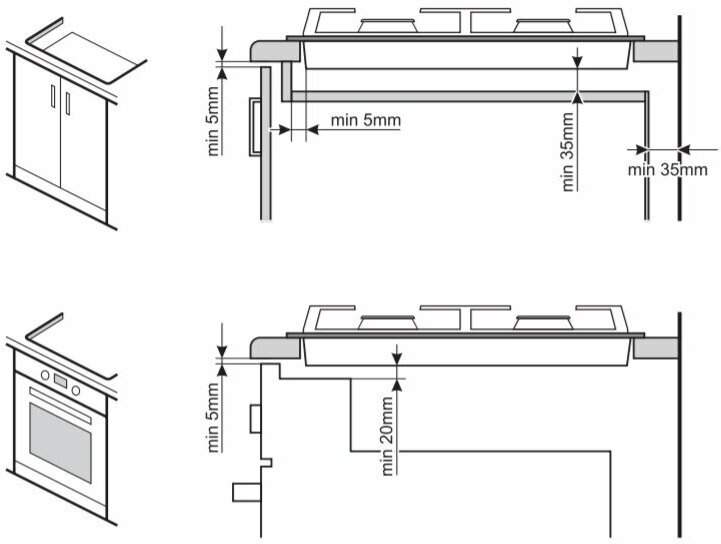 min 5mm
min 5mm
min 35mm
min 35mm

min 5mm
min 20mm