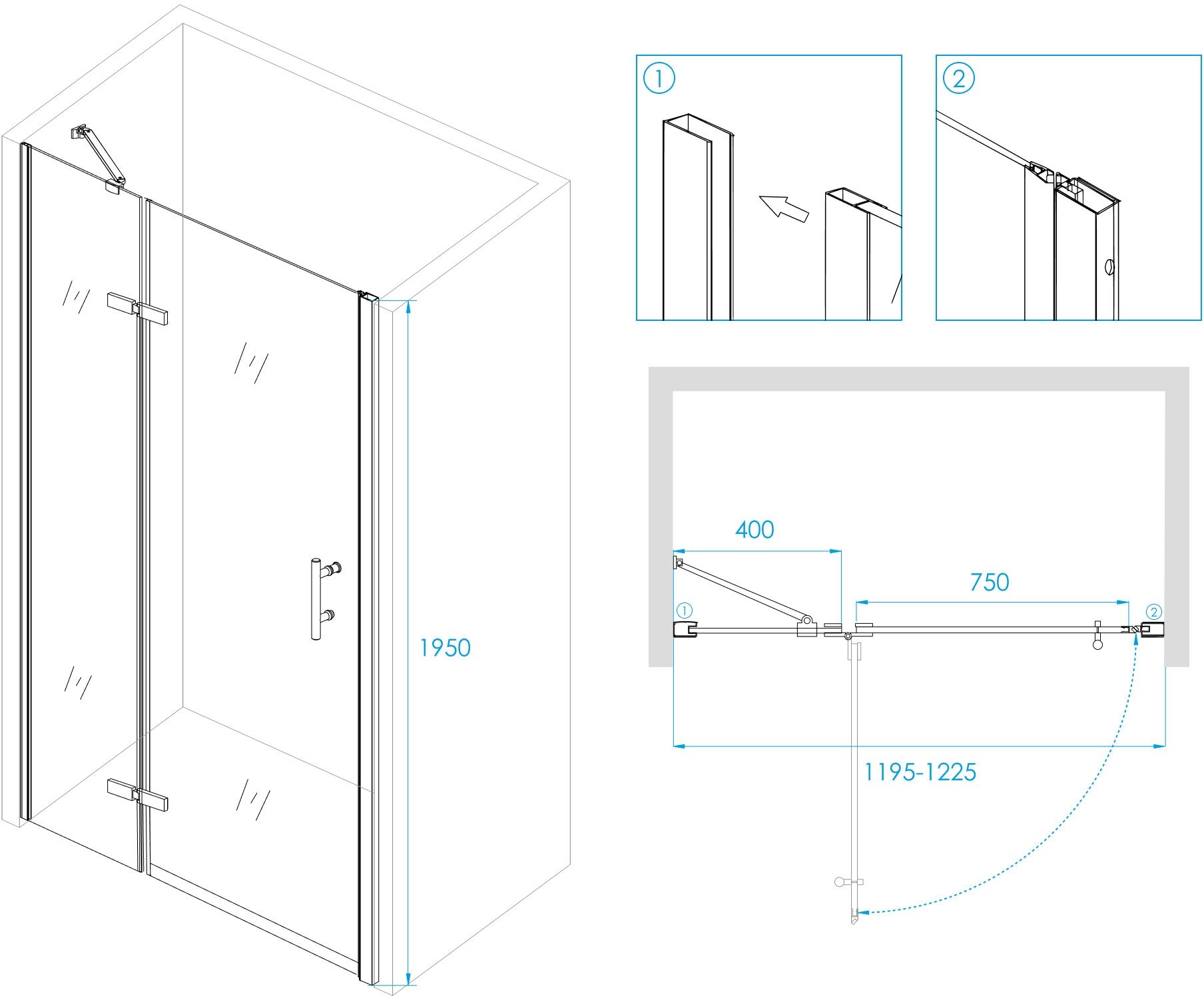 1950

①

②

400

750

①

②

1195-1225