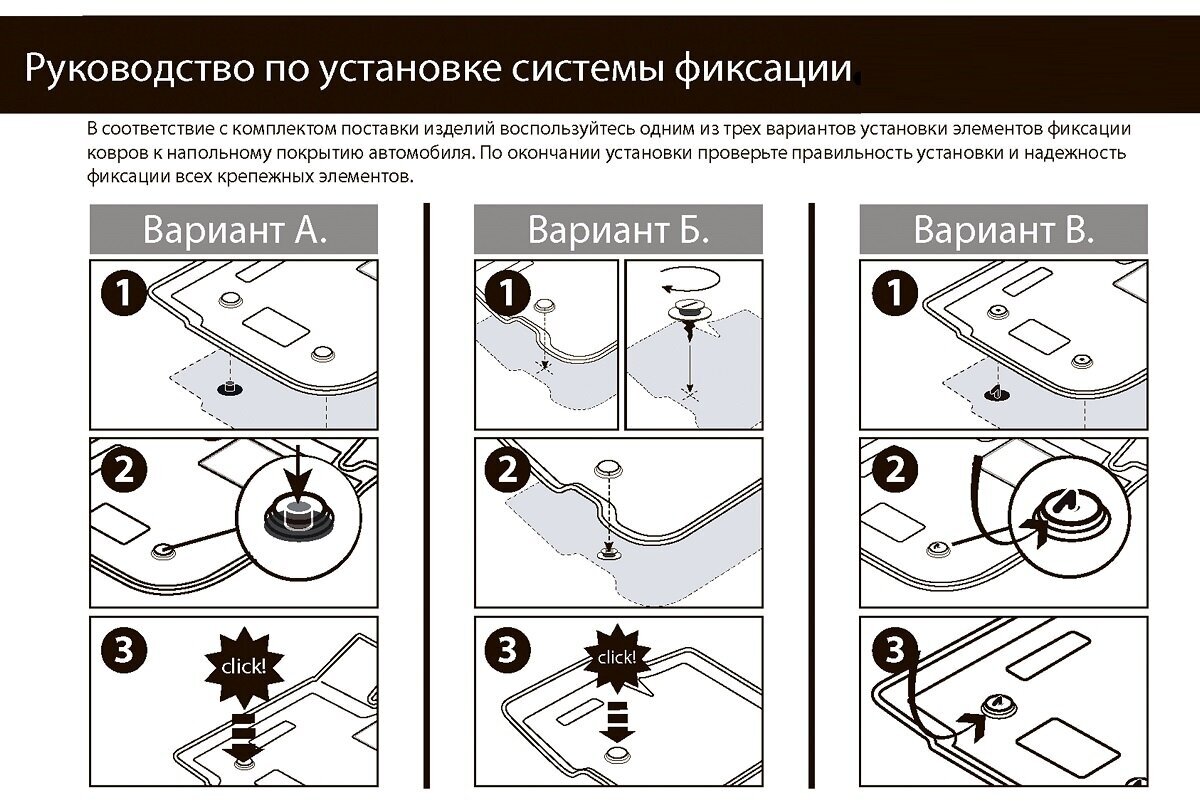 Руководство по установке системы фиксации

В соответствие с комплектом поставки изделий воспользуйтесь одним из трех вариантов установки элементов фиксации ковров к напольному покрытию автомобиля. По окончании установки проверьте правильность установки и надежность фиксации всех крепежных элементов.

Вариант А.

1

2

3

click!

Вариант Б.

1

2

3

click!

Вариант В.

1

2

3