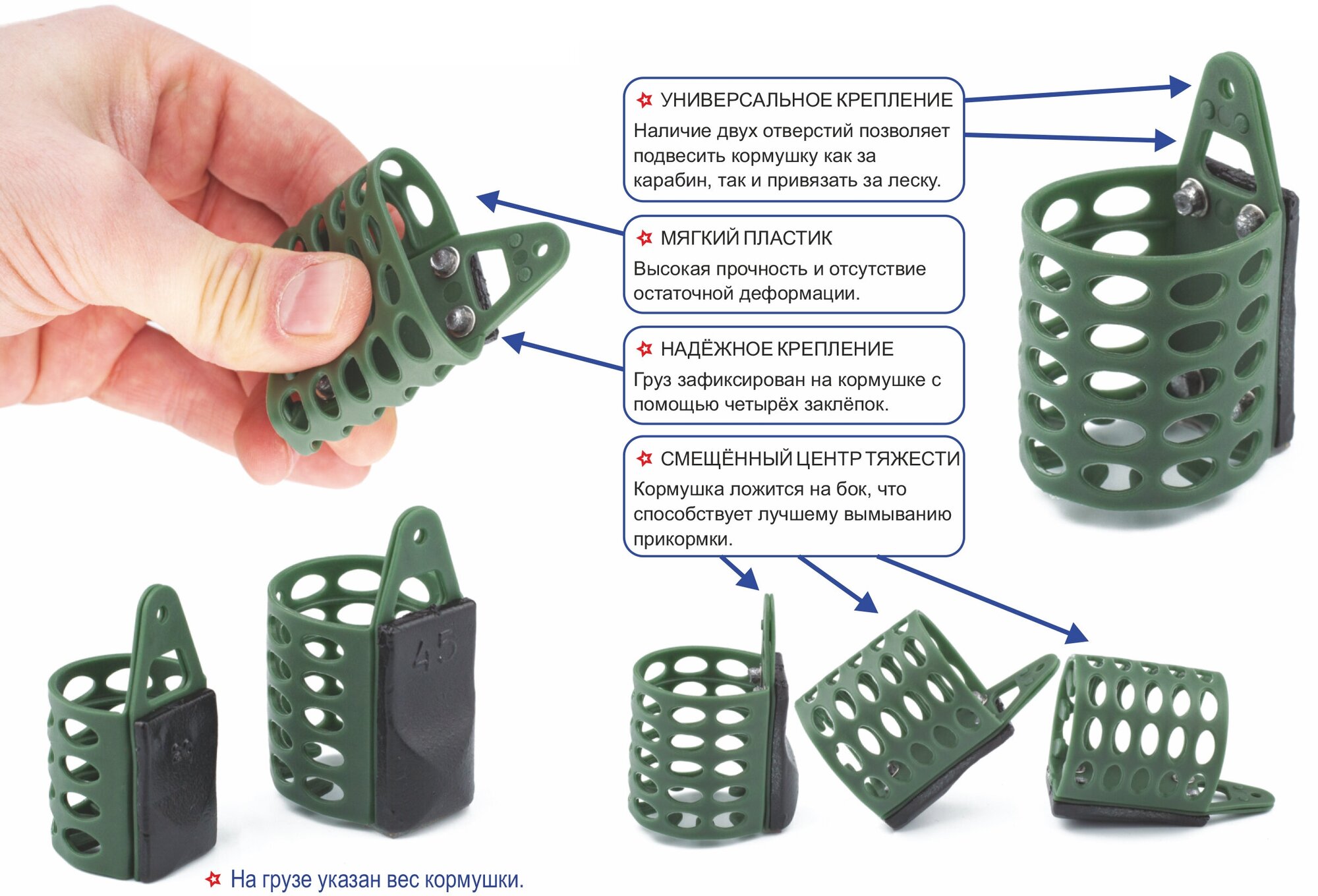 УНИВЕРСАЛЬНОЕ КРЕПЛЕНИЕ
Наличие двух отверстий позволяет подвесить кормушку как за карабин, так и привязать за леску.

МЯГКИЙ ПЛАСТИК
Высокая прочность и отсутствие остаточной деформации.

НАДЁЖНОЕ КРЕПЛЕНИЕ
Груз зафиксирован на кормушке с помощью четырёх заклёпок.

СМЕЩЁННЫЙ ЦЕНТР ТЯЖЕСТИ
Кормушка ложится на бок, что способствует лучшему вымыванию прикормки.

45

На грузе указан вес кормушки.