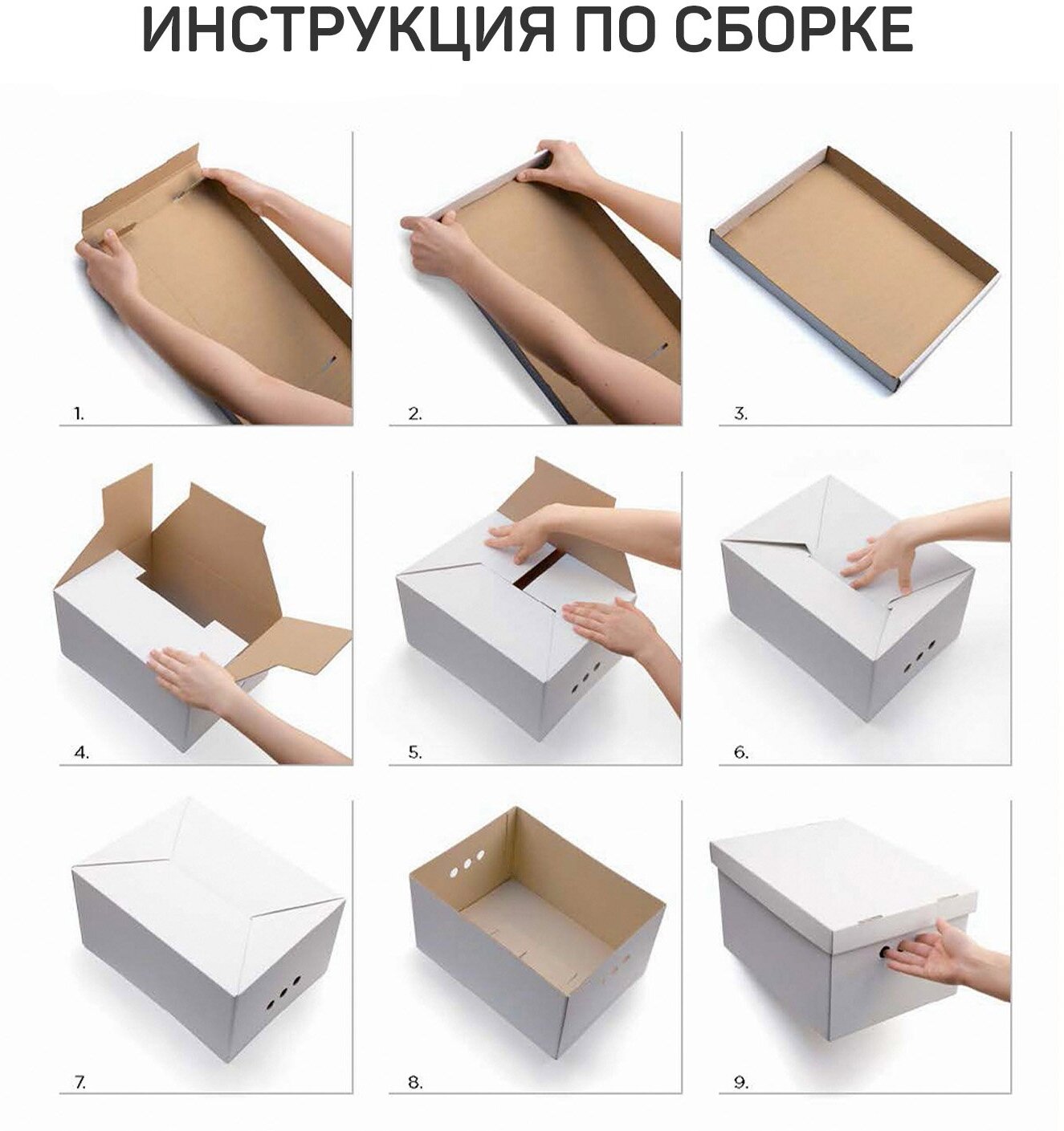 ИНСТРУКЦИЯ ПО СБОРКЕ

1.

2.

3.

4.

5.

6.

7.

8.

9.