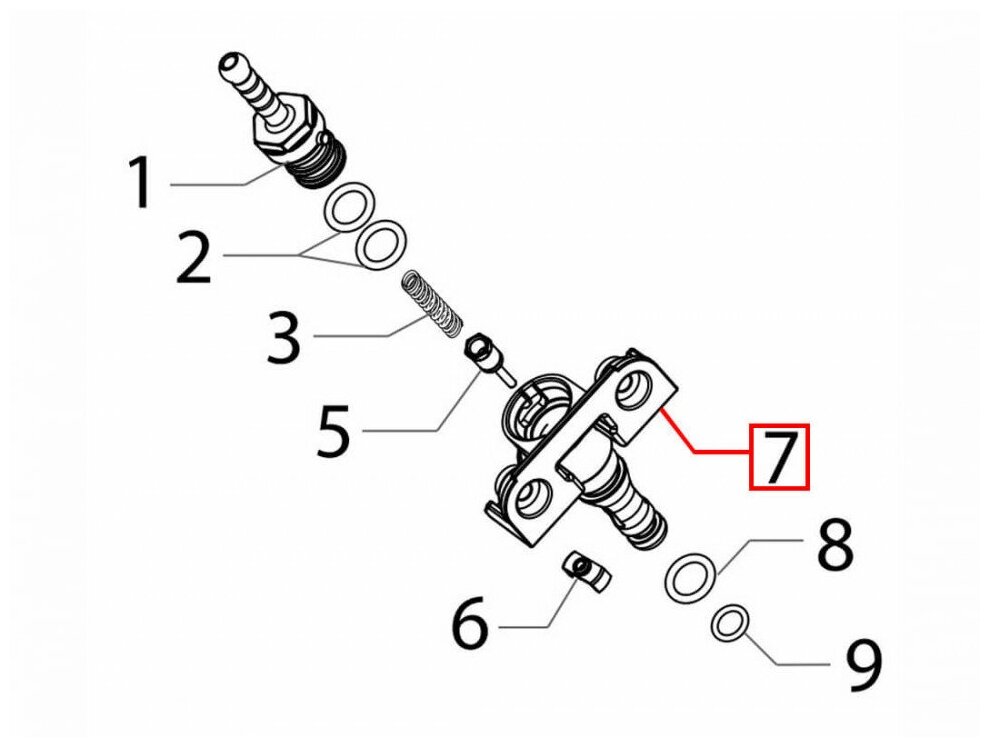 1
2
3
5
7
8
6
9