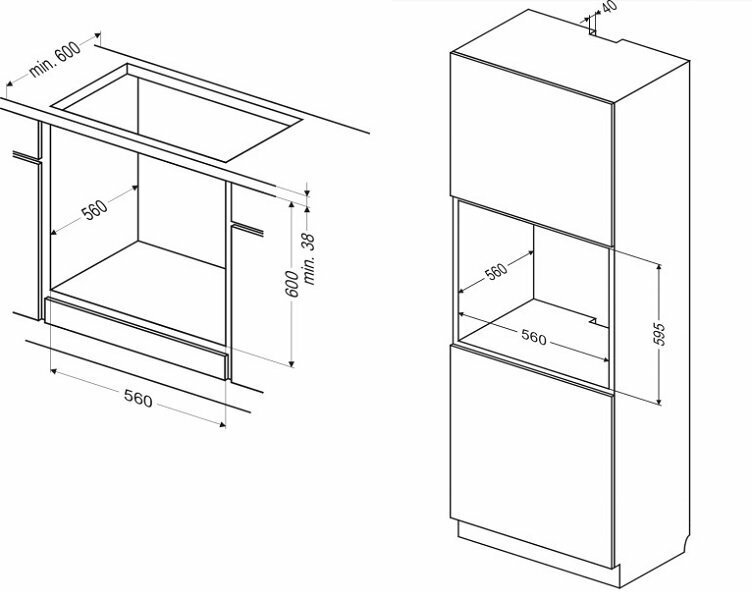 min. 600
560
600
min. 38
560
40
560
560
595