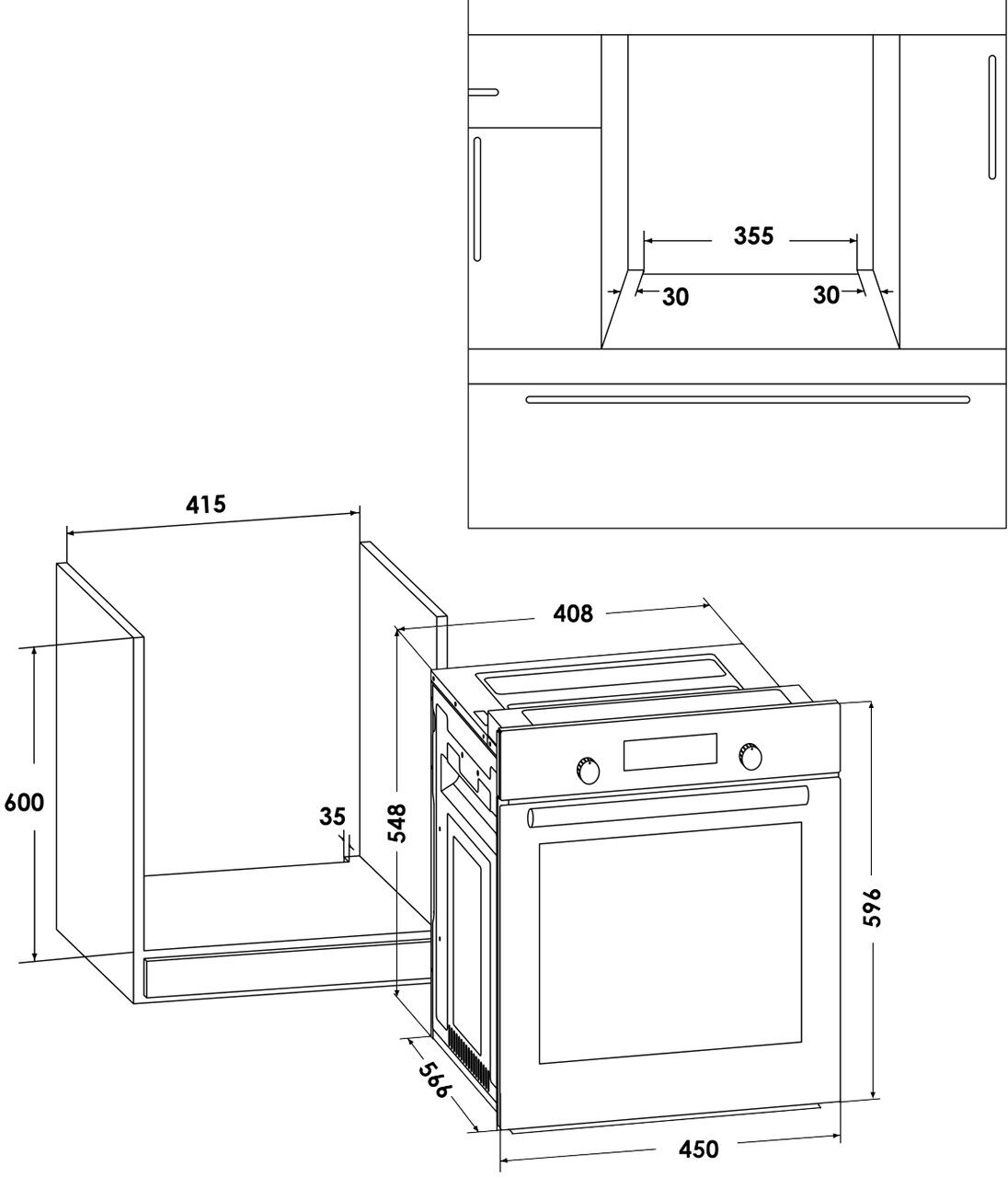 355
30
30
415
408
600
35
548
596
566
450