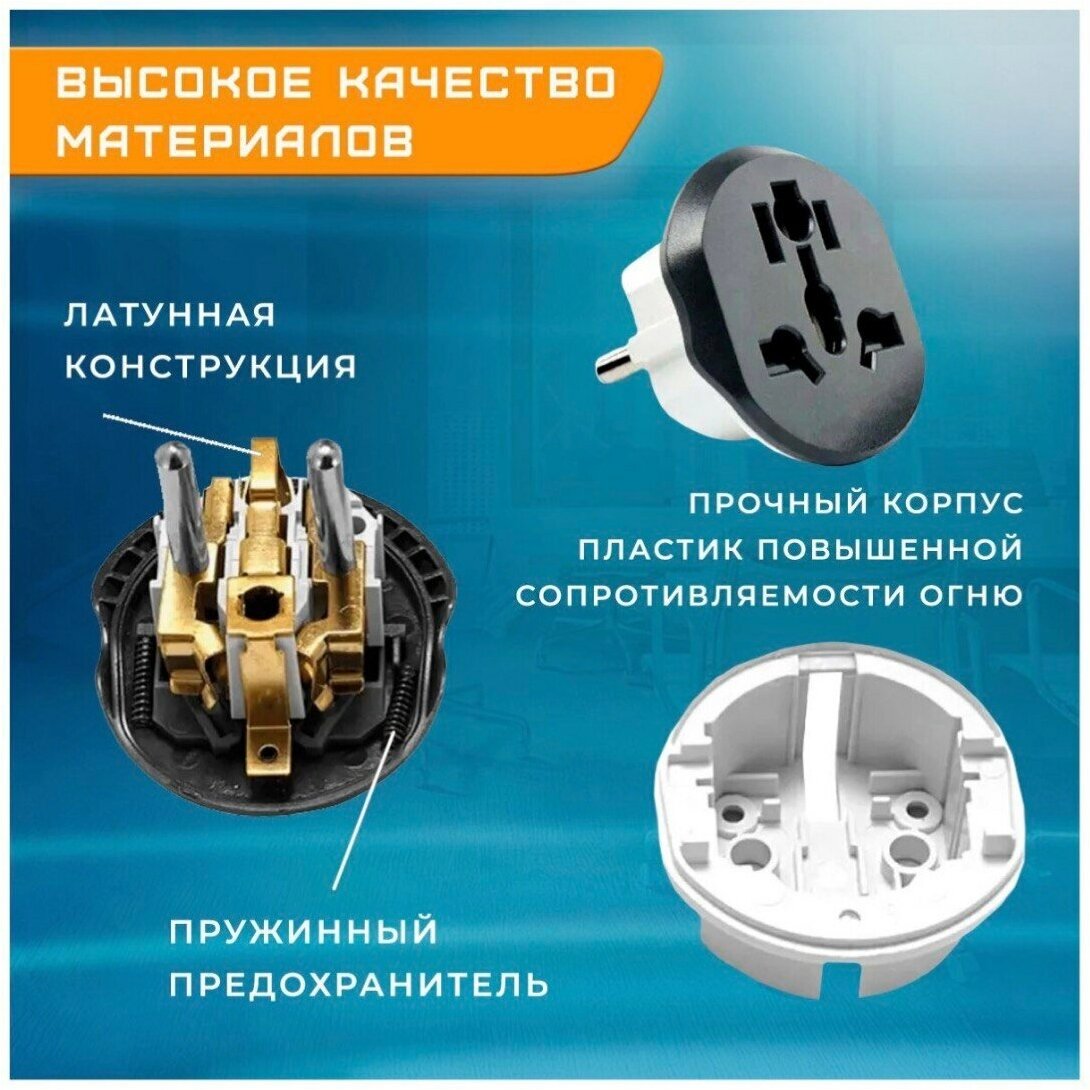 ВЫСОКОЕ КАЧЕСТВО МАТЕРИАЛОВ

ЛАТУННАЯ КОНСТРУКЦИЯ

ПРОЧНЫЙ КОРПУС ПЛАСТИК ПОВЫШЕННОЙ СОПРОТИВЛЯЕМОСТИ ОГНЮ

ПРУЖИННЫЙ ПРЕДОХРАНИТЕЛЬ