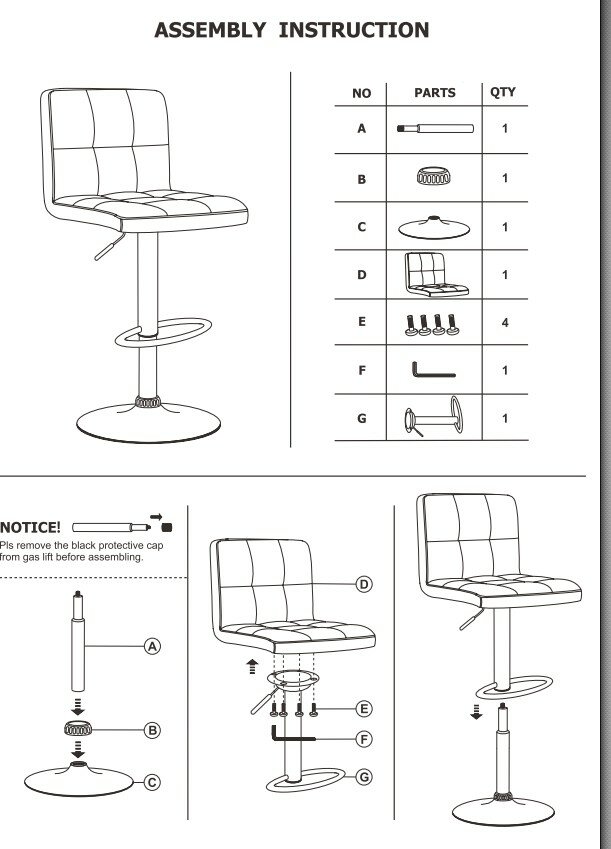 ASSEMBLY INSTRUCTION

| NO | PARTS | QTY |
|---|---|---|
| A | | 1 |
| B | | 1 |
| C | | 1 |
| D | | 1 |
| E | | 4 |
| F | | 1 |
| G | | 1 |

NOTICE!
Pls remove the black protective cap from gas lift before assembling.

A
B
C

D
E
F
G