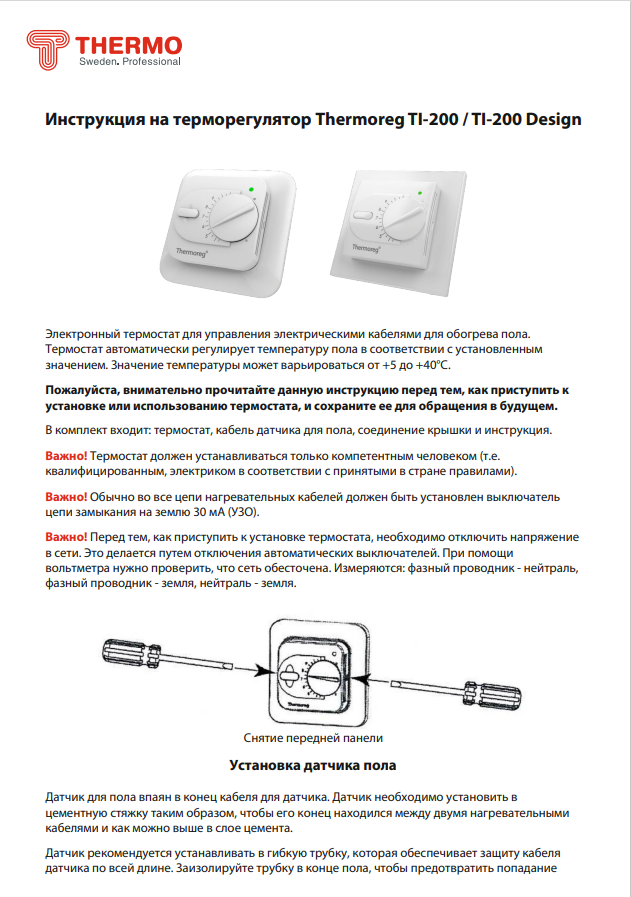 THERMO
Sweden. Professional

Инструкция на терморегулятор Thermoreg TI-200 / TI-200 Design

Thermoreg

Thermoreg

Электронный термостат для управления электрическими кабелями для обогрева пола. Термостат автоматически регулирует температуру пола в соответствии с установленным значением. Значение температуры может варьироваться от +5 до +40°С.

Пожалуйста, внимательно прочитайте данную инструкцию перед тем, как приступить к установке или использованию термостата, и сохраните ее для обращения в будущем.

В комплект входит: термостат, кабель датчика для пола, соединение крышки и инструкция.

Важно! Термостат должен устанавливаться только компетентным человеком (т.е. квалифицированным, электриком в соответствии с принятыми в стране правилами).

Важно! Обычно во все цепи нагревательных кабелей должен быть установлен выключатель цепи замыкания на землю 30 мА (УЗО).

Важно! Перед тем, как приступить к установке термостата, необходимо отключить напряжение в сети. Это делается путем отключения автоматических выключателей. При помощи вольтметра нужно проверить, что сеть обесточена. Измеряются: фазный проводник - нейтраль, фазный проводник - земля, нейтраль - земля.

Thermoreg

Снятие передней панели

Установка датчика пола

Датчик для пола впаян в конец кабеля для датчика. Датчик необходимо установить в цементную стяжку таким образом, чтобы его конец находился между двумя нагревательными кабелями и как можно выше в слое цемента.

Датчик рекомендуется устанавливать в гибкую трубку, которая обеспечивает защиту кабеля датчика по всей длине. Заизолируйте трубку в конце пола, чтобы предотвратить попадание