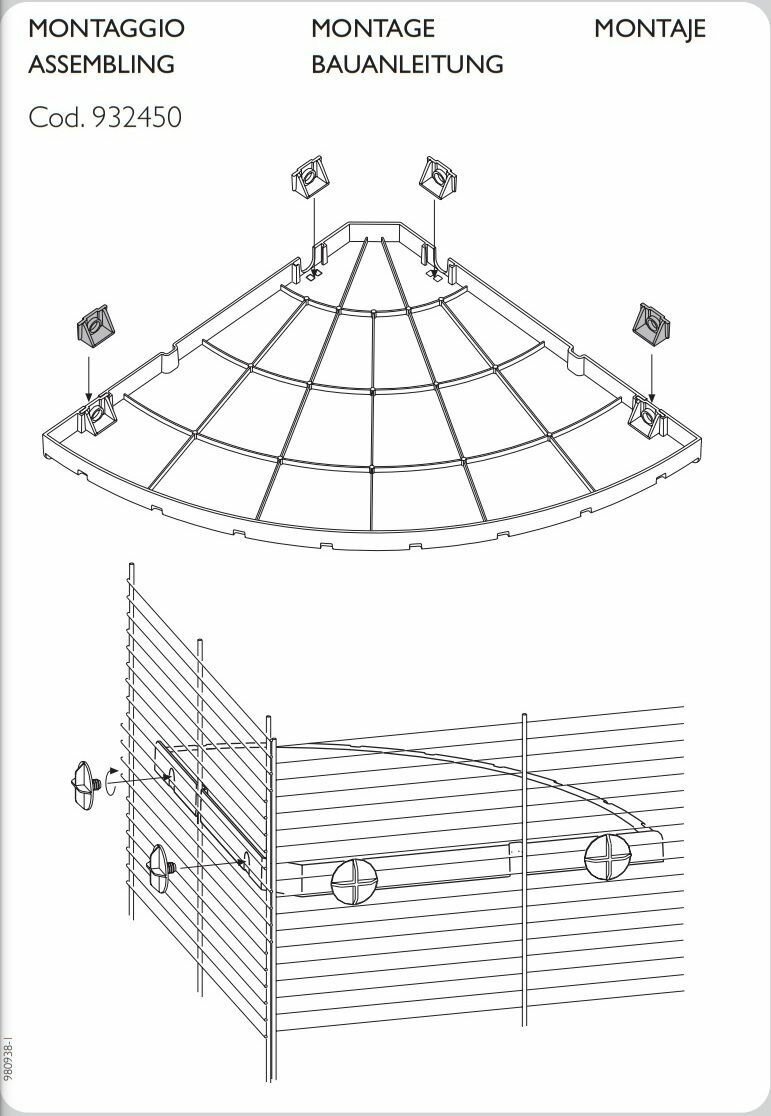 MONTAGGIO
ASSEMBLING

MONTAGE
BAUANLEITUNG

MONTAJE

Cod. 932450

980938-1