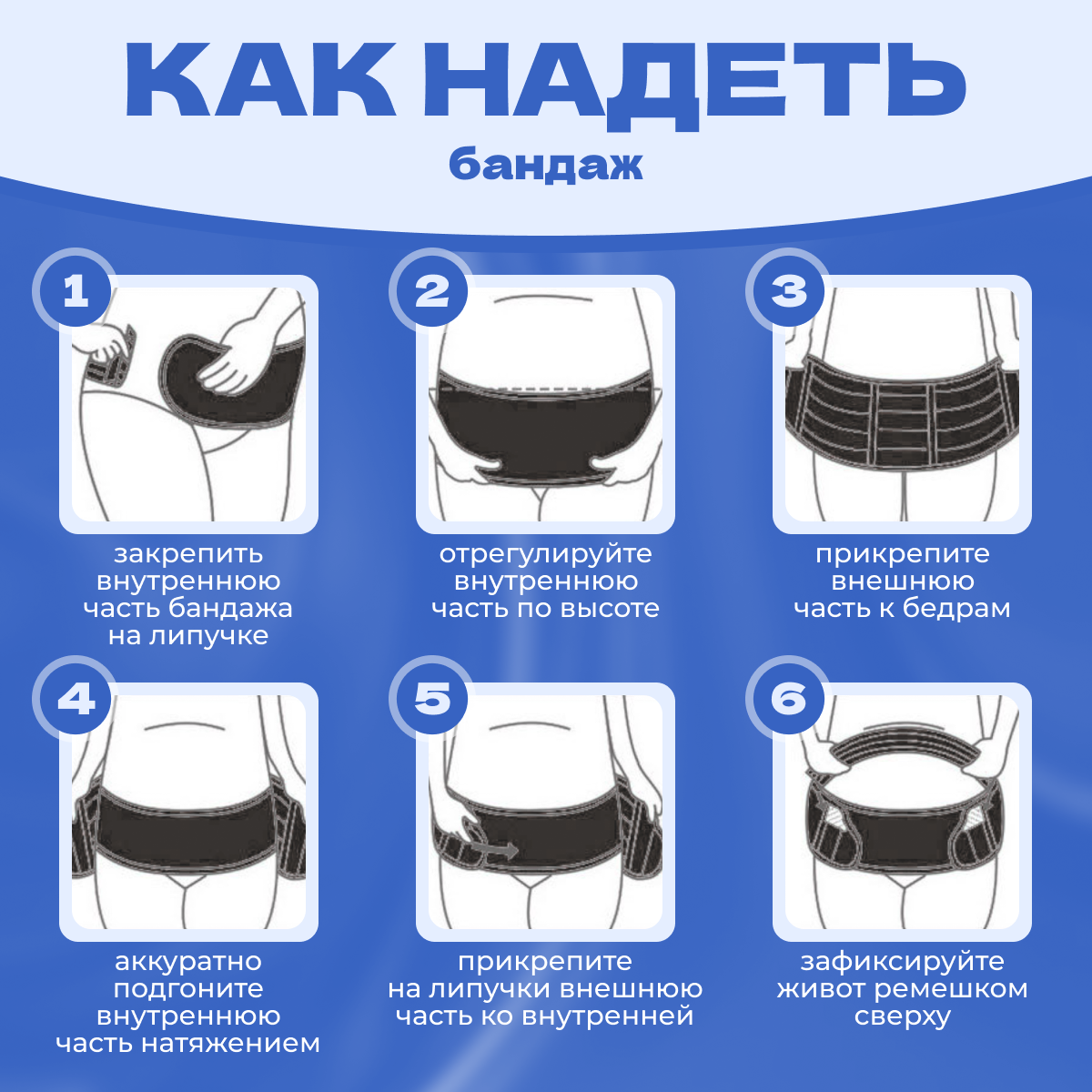 КАК НАДЕТЬ
бандаж

1
закрепить внутреннюю часть бандажа на липучке

2
отрегулируйте внутреннюю часть по высоте

3
прикрепите внешнюю часть к бедрам

4
аккуратно подгоните внутреннюю часть натяжением

5
прикрепите на липучки внешнюю часть ко внутренней

6
зафиксируйте живот ремешком сверху