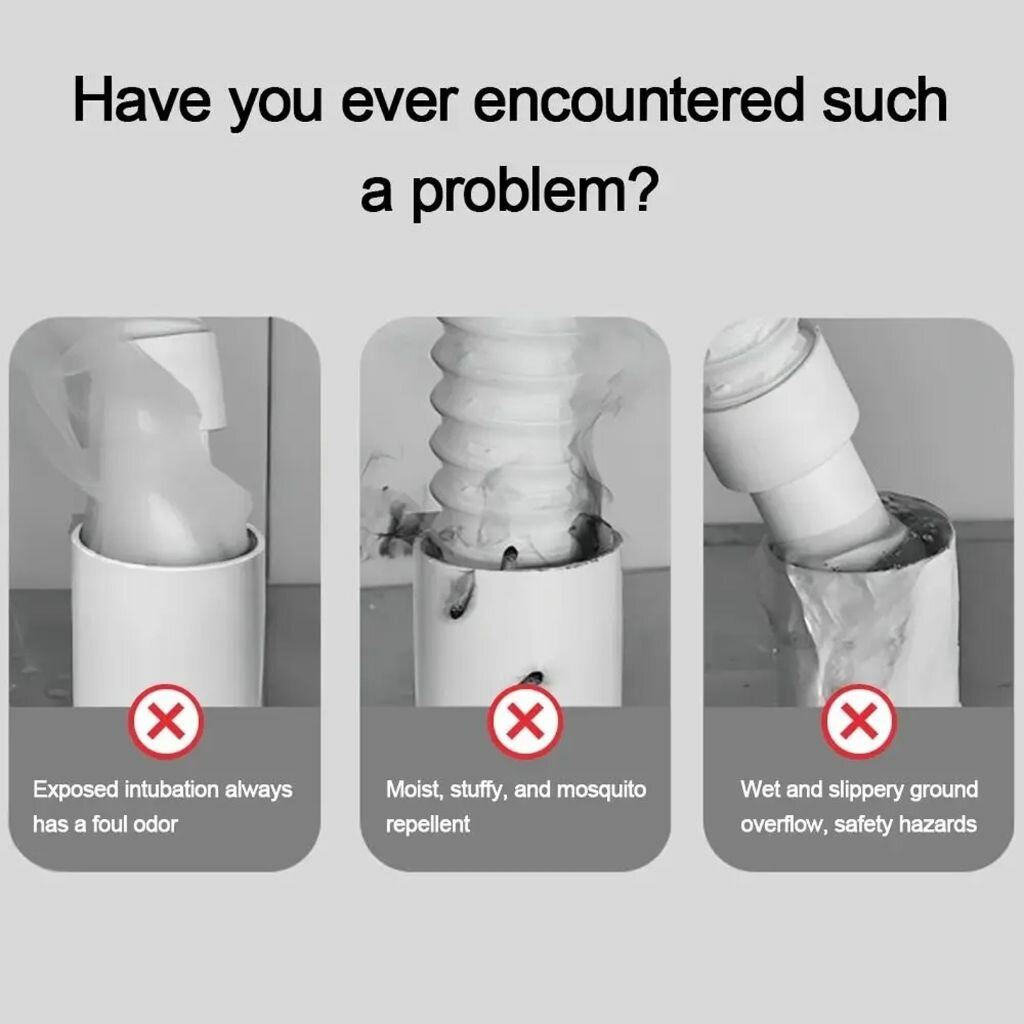 Have you ever encountered such a problem?

Exposed intubation always has a foul odor

Moist, stuffy, and mosquito repellent

Wet and slippery ground overflow, safety hazards