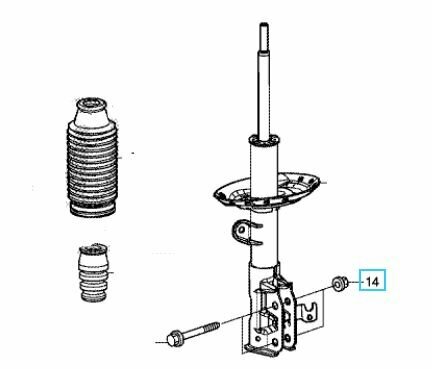 14