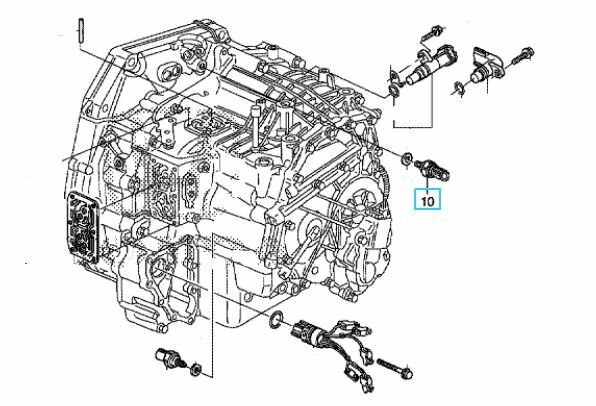 10