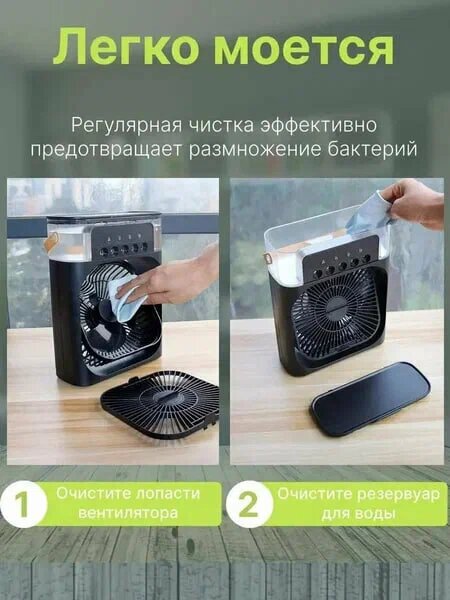 Легко моется

Регулярная чистка эффективно предотвращает размножение бактерий

1 Очистите лопасти вентилятора

2 Очистите резервуар для воды