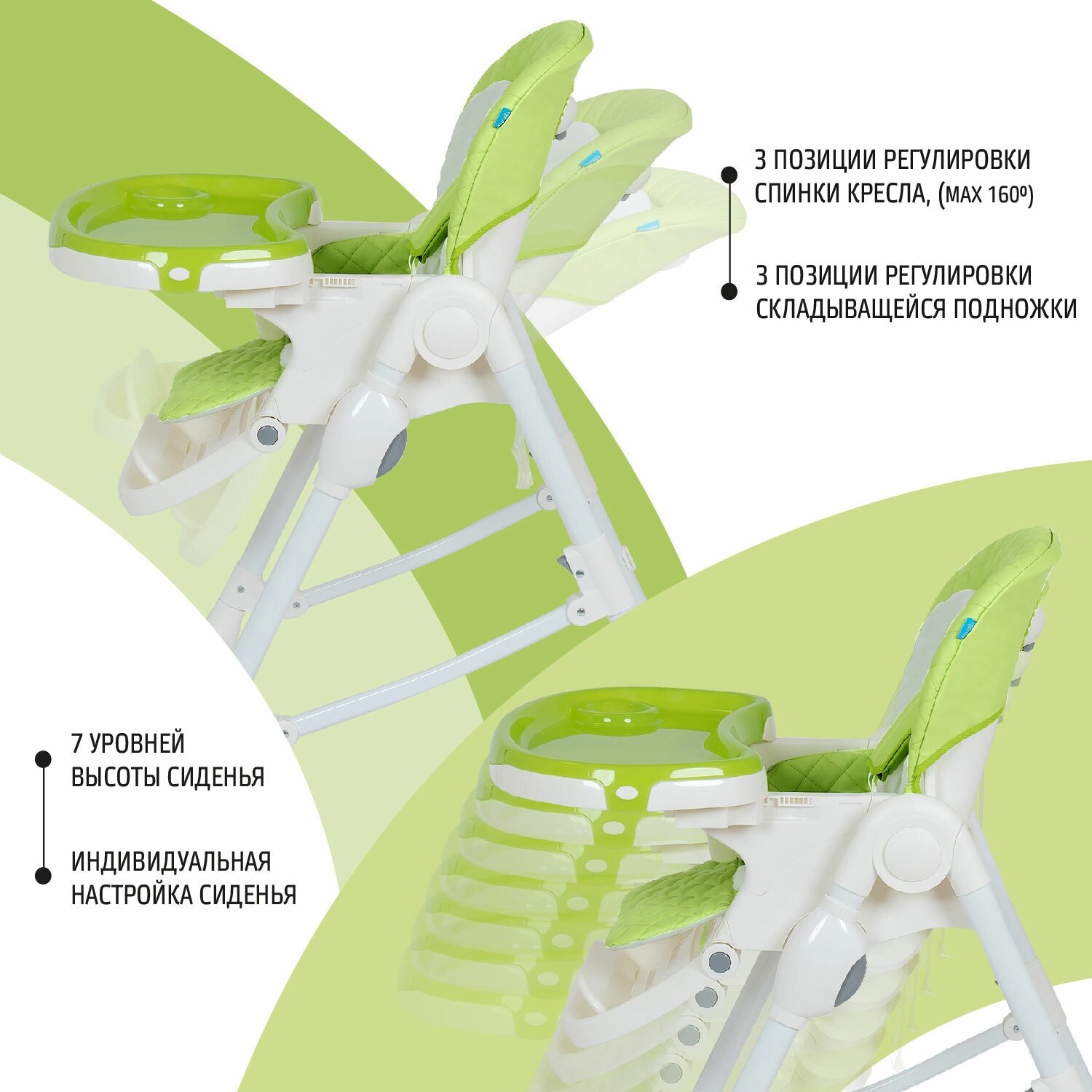 3 ПОЗИЦИИ РЕГУЛИРОВКИ СПИНКИ КРЕСЛА, (MAX 160º)

3 ПОЗИЦИИ РЕГУЛИРОВКИ СКЛАДЫВАЩЕЙСЯ ПОДНОЖКИ

7 УРОВНЕЙ ВЫСОТЫ СИДЕНЬЯ

ИНДИВИДУАЛЬНАЯ НАСТРОЙКА СИДЕНЬЯ