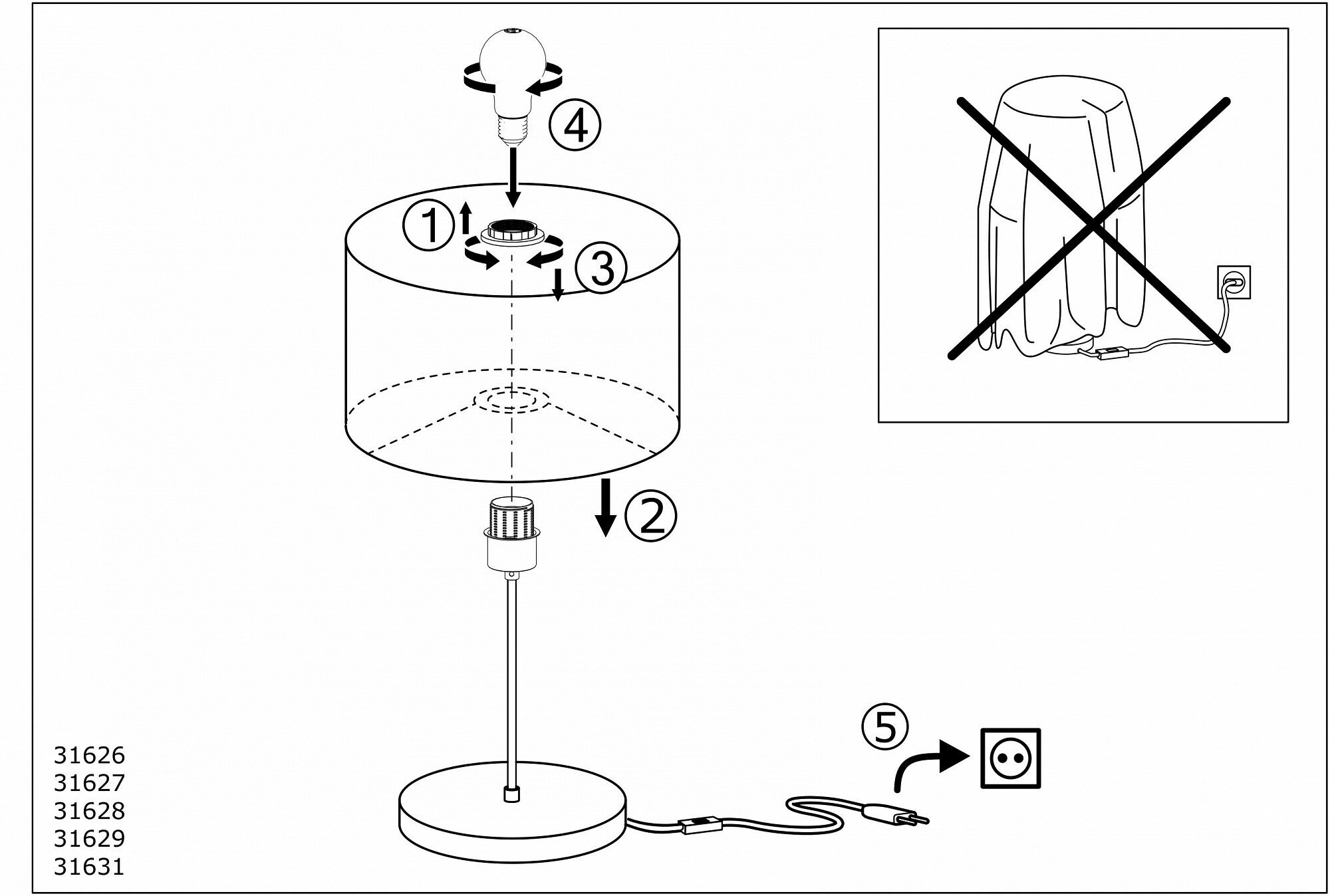 4

1

3

2

5

31626
31627
31628
31629
31631