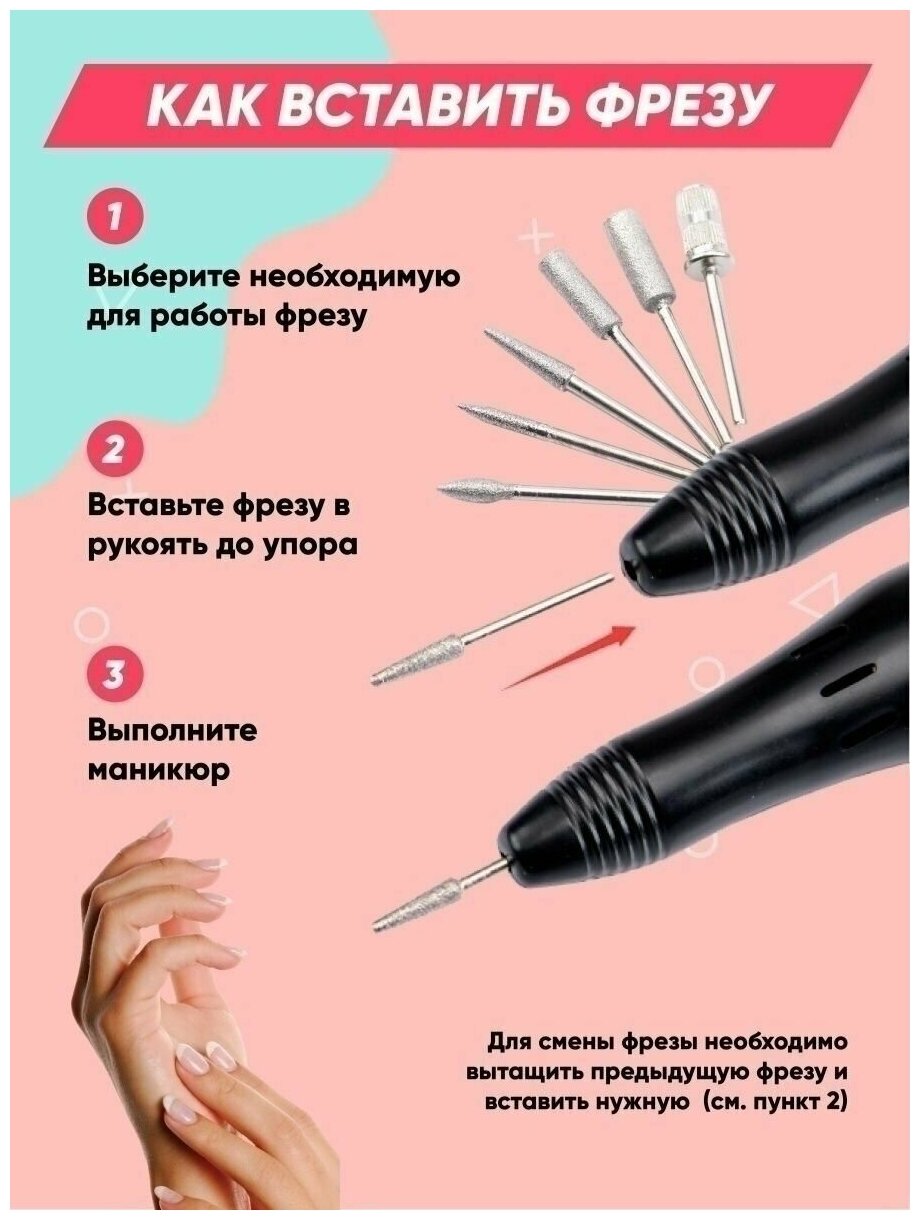 КАК ВСТАВИТЬ ФРЕЗУ

1
Выберите необходимую для работы фрезу

2
Вставьте фрезу в рукоять до упора

3
Выполните маникюр

Для смены фрезы необходимо вытащить предыдущую фрезу и вставить нужную (см. пункт 2)