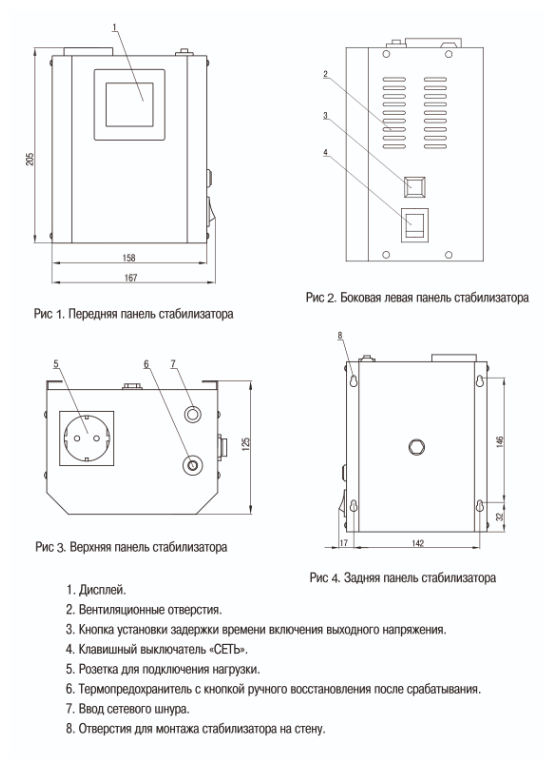 1

205

158

167

Рис 1. Передняя панель стабилизатора

2

3

4

Рис 2. Боковая левая панель стабилизатора

5

6

7

125

Рис 3. Верхняя панель стабилизатора

8

146

32

17

142

Рис 4. Задняя панель стабилизатора

1. Дисплей.
2. Вентиляционные отверстия.
3. Кнопка установки задержки времени включения выходного напряжения.
4. Клавишный выключатель «СЕТЬ».
5. Розетка для подключения нагрузки.
6. Термопредохранитель с кнопкой ручного восстановления после срабатывания.
7. Ввод сетевого шнура.
8. Отверстия для монтажа стабилизатора на стену.