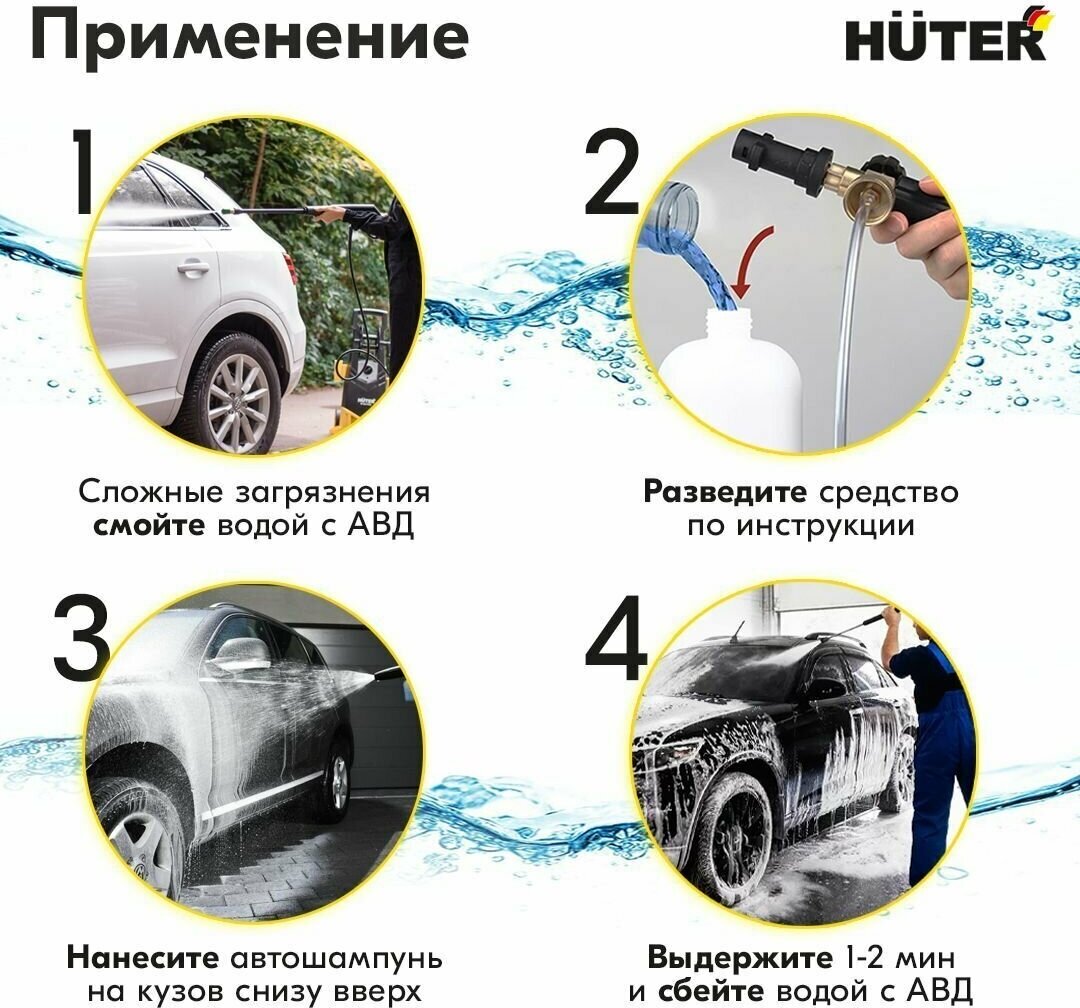 Применение

HÜTER

1

Сложные загрязнения смойте водой с АВД

2

Разведите средство по инструкции

3

Нанесите автошампунь на кузов снизу вверх

4

Выдержите 1-2 мин и сбейте водой с АВД