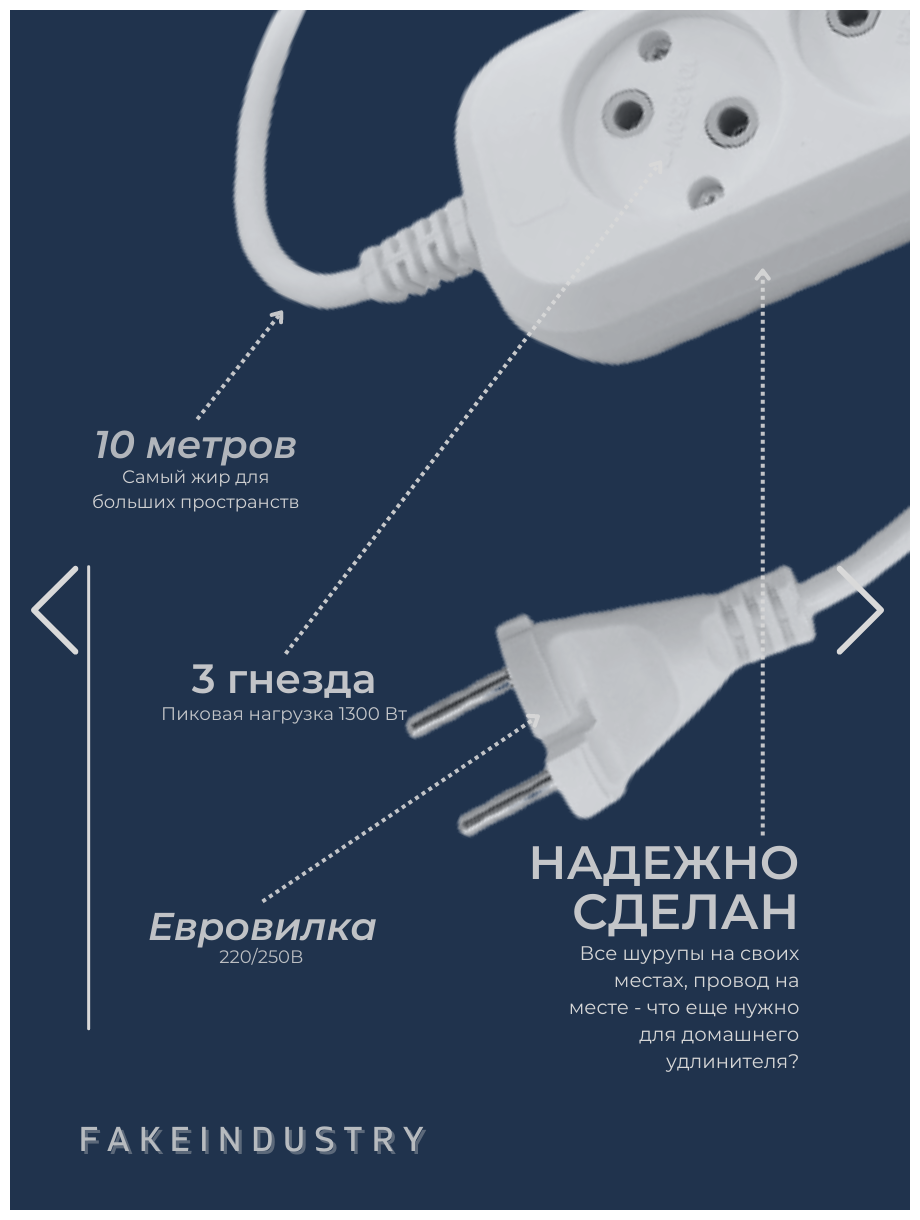 10 метров
Самый жир для больших пространств

3 гнезда
Пиковая нагрузка 1300 Вт

Евровилка
220/250В

НАДЕЖНО СДЕЛАН
Все шурупы на своих местах, провод на месте - что еще нужно для домашнего удлинителя?

FAKEINDUSTRY