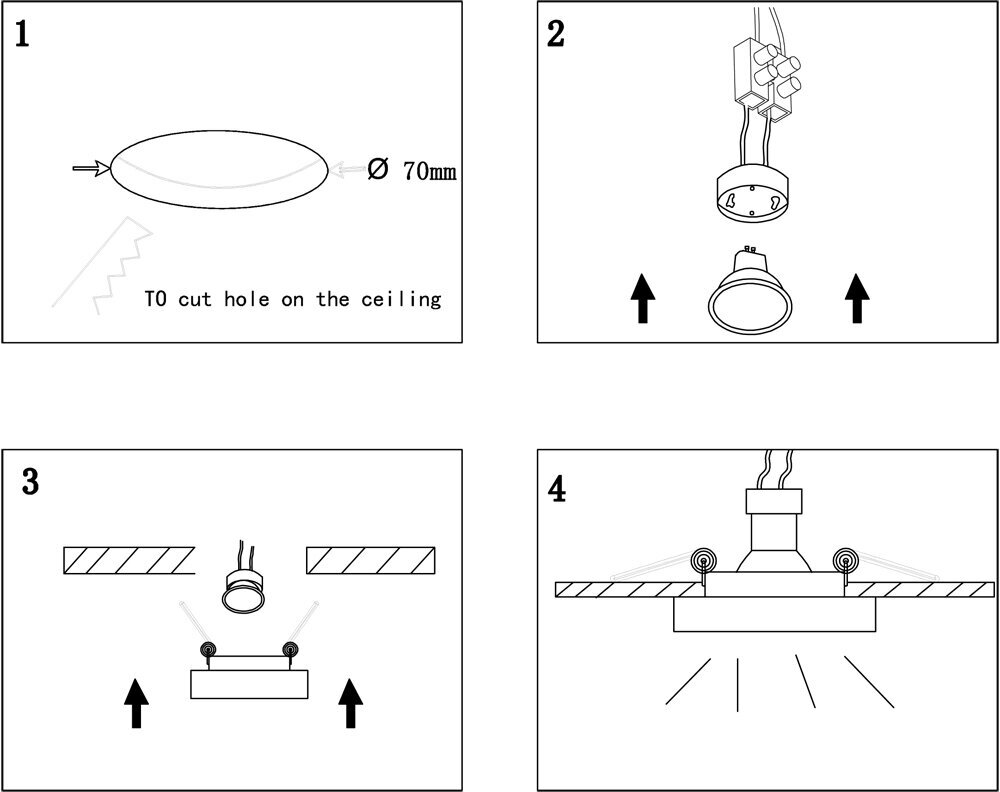 1

Ø 70mm

TO cut hole on the ceiling

2

3

4