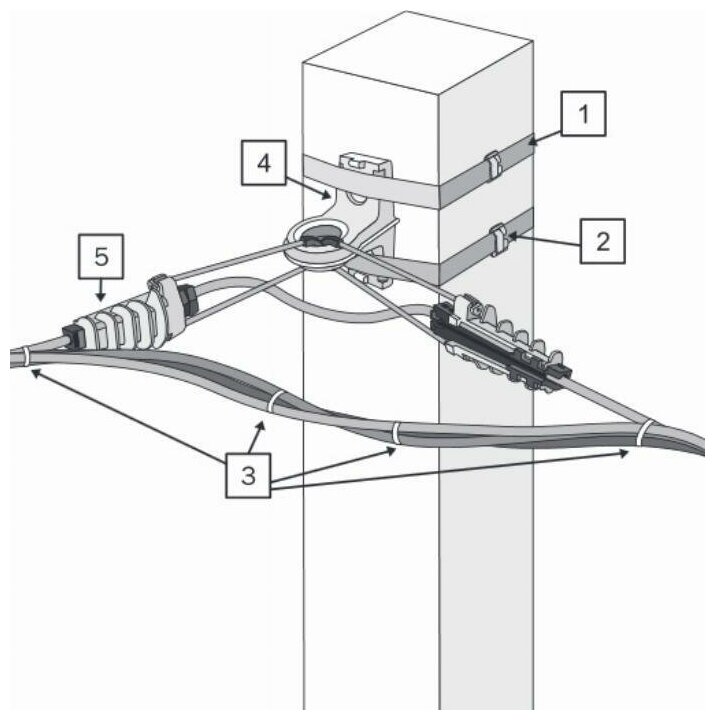 1
4
2
5
3