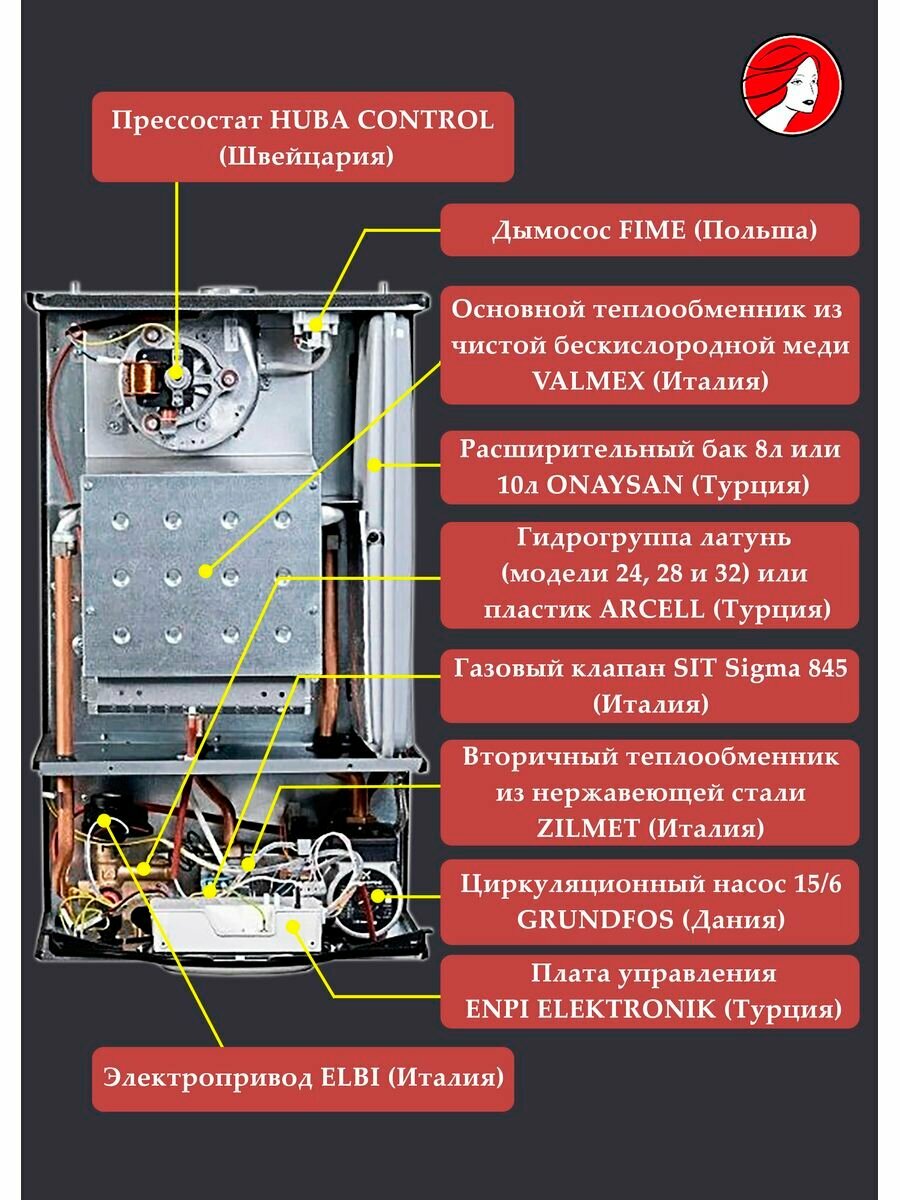 Прессостат HUBA CONTROL (Швейцария)

Дымосос FIME (Польша)

Основной теплообменник из чистой бескислородной меди VALMEX (Италия)

Расширительный бак 8л или 10л ONAYSAN (Турция)

Гидрогруппа латунь (модели 24, 28 и 32) или пластик ARCELL (Турция)

Газовый клапан SIT Sigma 845 (Италия)

Вторичный теплообменник из нержавеющей стали ZILMET (Италия)

Циркуляционный насос 15/6 GRUNDFOS (Дания)

Плата управления ENPI ELEKTRONIK (Турция)

Электропривод ELBI (Италия)