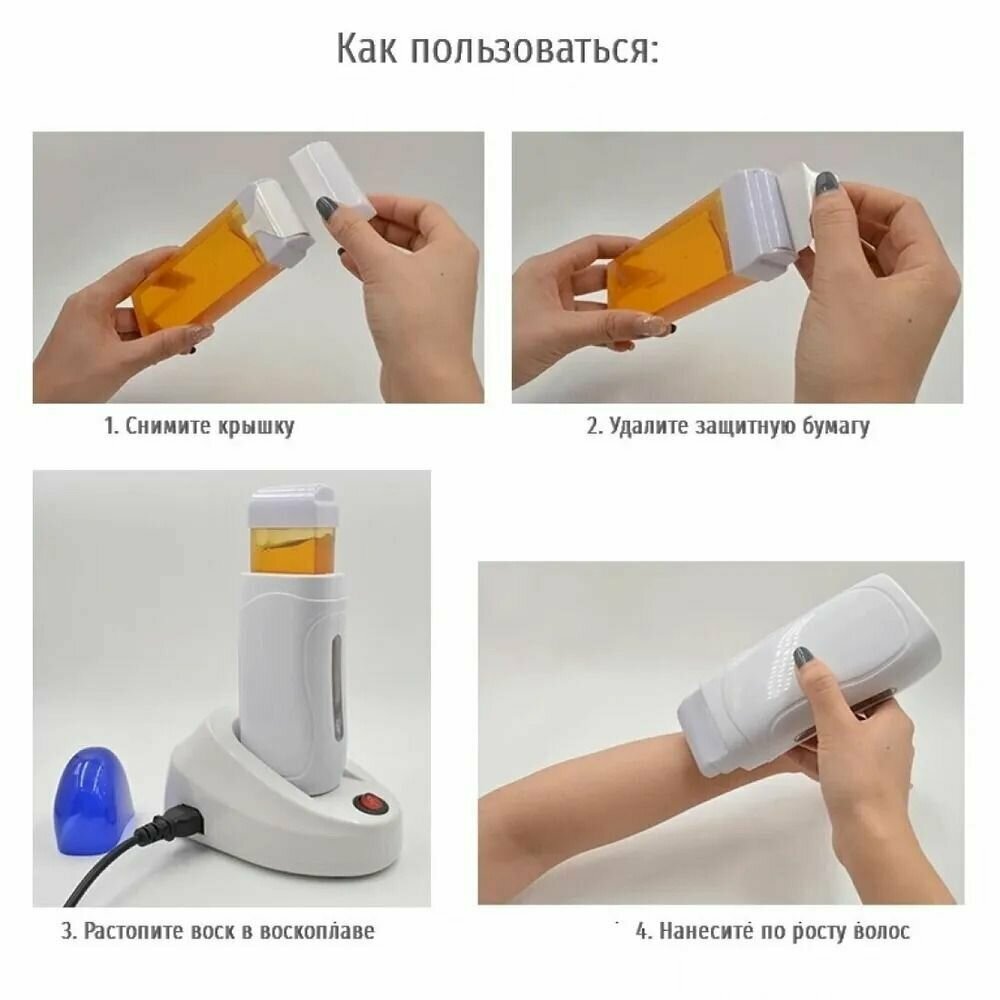 Как пользоваться:

1. Снимите крышку

2. Удалите защитную бумагу

3. Растопите воск в воскоплаве

4. Нанесите по росту волос