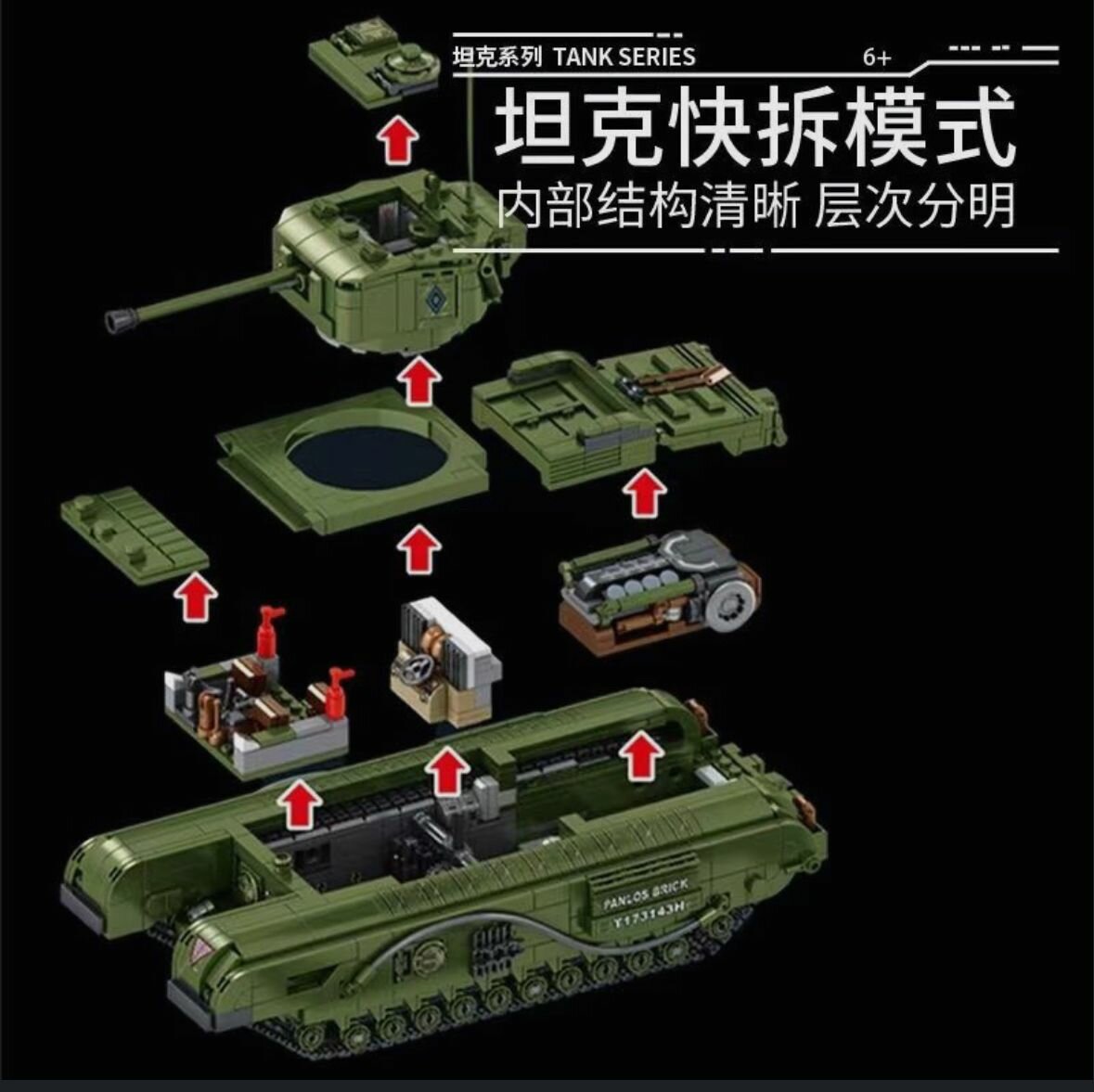 坦克系列 TANK SERIES 6+

坦克快拆模式

内部结构清晰 层次分明

PANLOS BRICK

T173143H