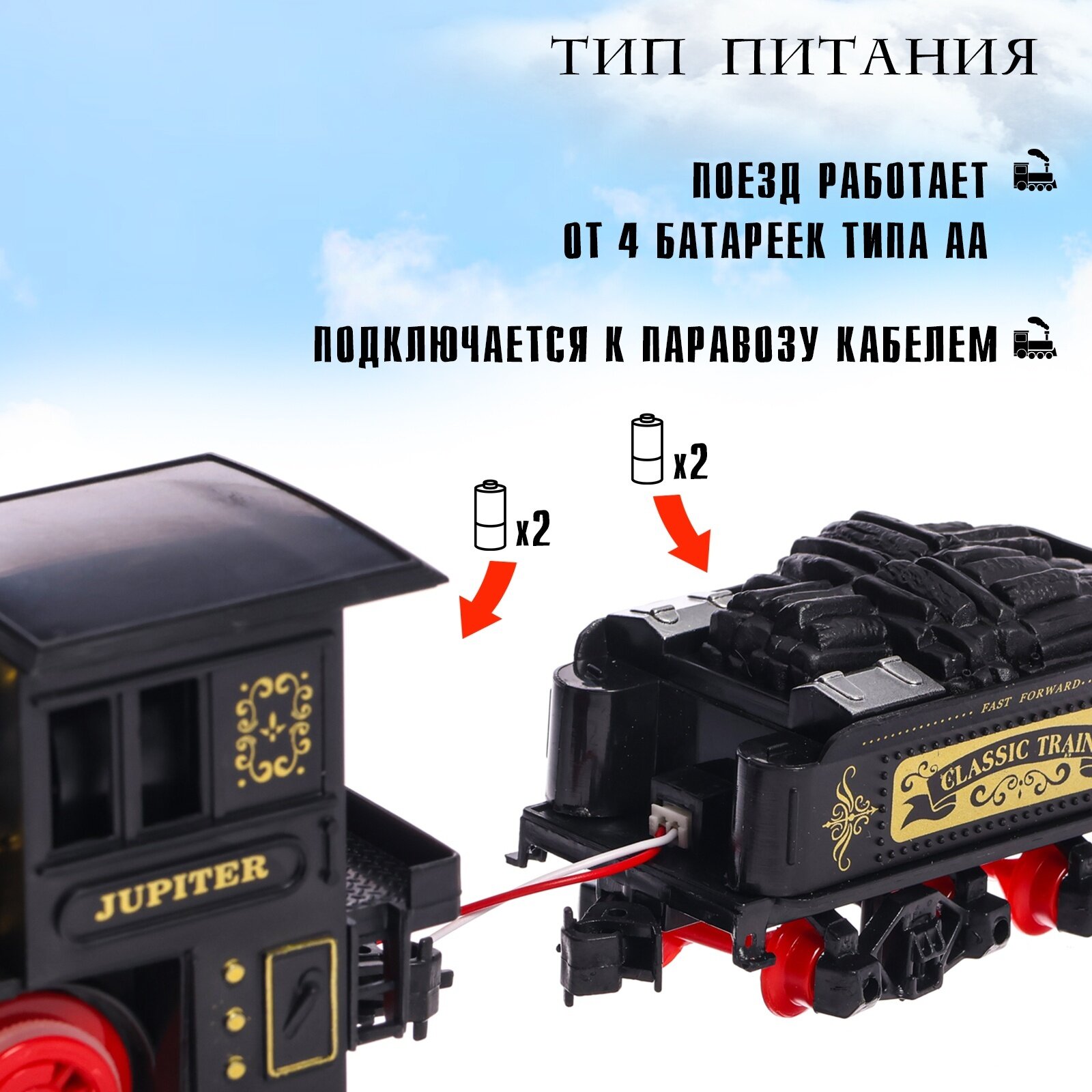 ТИП ПИТАНИЯ

ПОЕЗД РАБОТАЕТ
ОТ 4 БАТАРЕЕК ТИПА АА

ПОДКЛЮЧАЕТСЯ К ПАРАВОЗУ КАБЕЛЕМ

x2

x2

JUPITER

FAST FORWARD

CLASSIC TRAIN