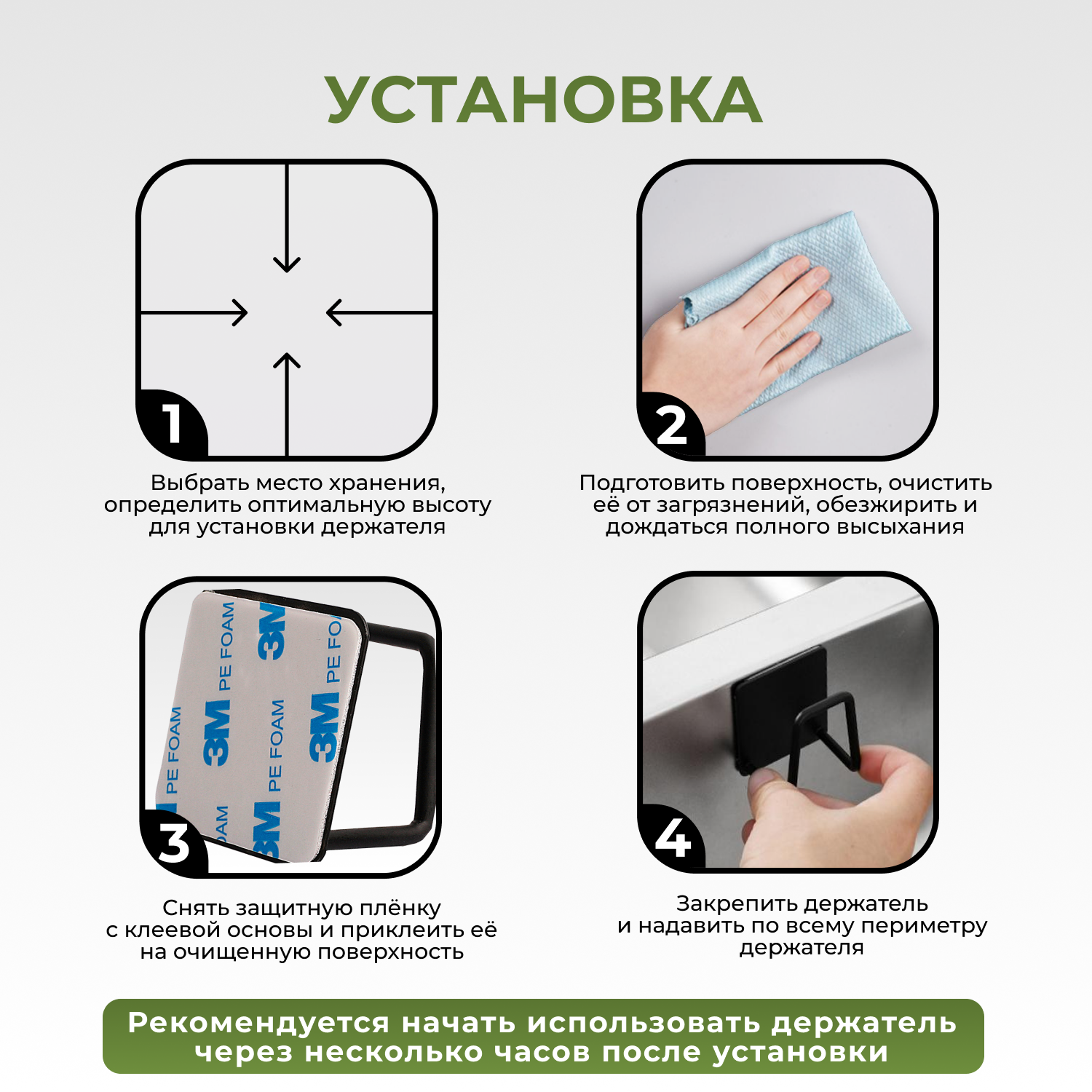 УСТАНОВКА

1

Выбрать место хранения, определить оптимальную высоту для установки держателя

2

Подготовить поверхность, очистить её от загрязнений, обезжирить и дождаться полного высыхания

3M PE FOAM 3M PE FOAM 3M PE FOAM 3M PE FOAM

3

Снять защитную плёнку с клеевой основы и приклеить её на очищенную поверхность

4

Закрепить держатель и надавить по всему периметру держателя

Рекомендуется начать использовать держатель через несколько часов после установки