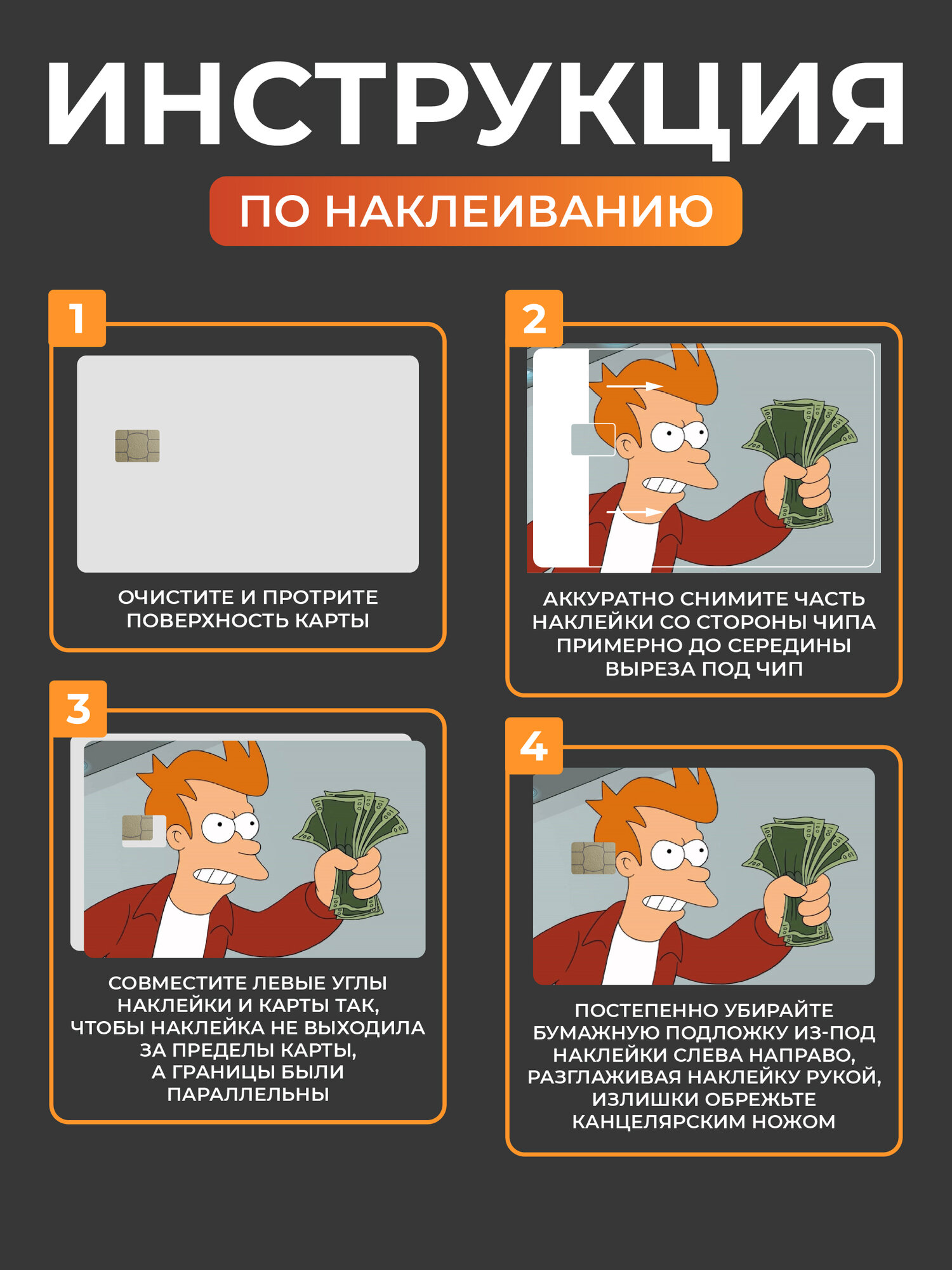 ИНСТРУКЦИЯ

ПО НАКЛЕИВАНИЮ

1

ОЧИСТИТЕ И ПРОТРИТЕ ПОВЕРХНОСТЬ КАРТЫ

2

АККУРАТНО СНИМИТЕ ЧАСТЬ НАКЛЕЙКИ СО СТОРОНЫ ЧИПА ПРИМЕРНО ДО СЕРЕДИНЫ ВЫРЕЗА ПОД ЧИП

3

СОВМЕСТИТЕ ЛЕВЫЕ УГЛЫ НАКЛЕЙКИ И КАРТЫ ТАК, ЧТОБЫ НАКЛЕЙКА НЕ ВЫХОДИЛА ЗА ПРЕДЕЛЫ КАРТЫ, А ГРАНИЦЫ БЫЛИ ПАРАЛЛЕЛЬНЫ

4

ПОСТЕПЕННО УБИРАЙТЕ БУМАЖНУЮ ПОДЛОЖКУ ИЗ-ПОД НАКЛЕЙКИ СЛЕВА НАПРАВО, РАЗГЛАЖИВАЯ НАКЛЕЙКУ РУКОЙ, ИЗЛИШКИ ОБРЕЖЬТЕ КАНЦЕЛЯРСКИМ НОЖОМ