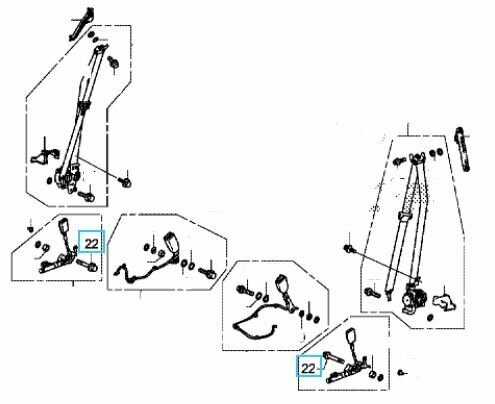 22

22